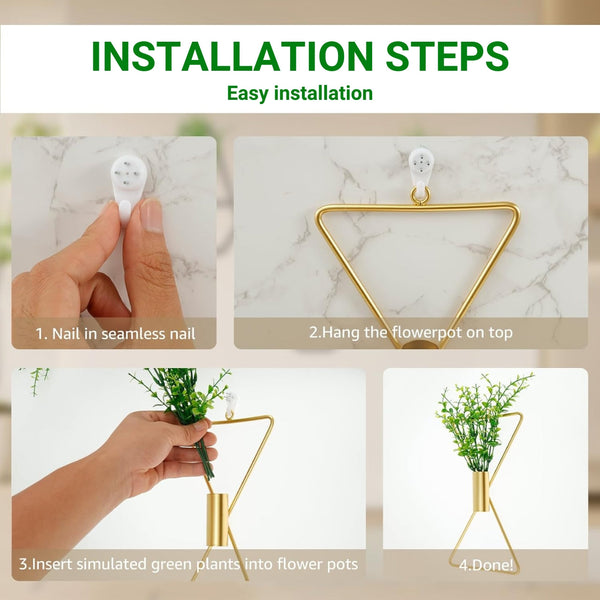 INSTALLATION STEPS
Easy installation

1. Nail in seamless nail

2.Hang the flowerpot on top

3.Insert simulated green plants into flower pots

4.Done!