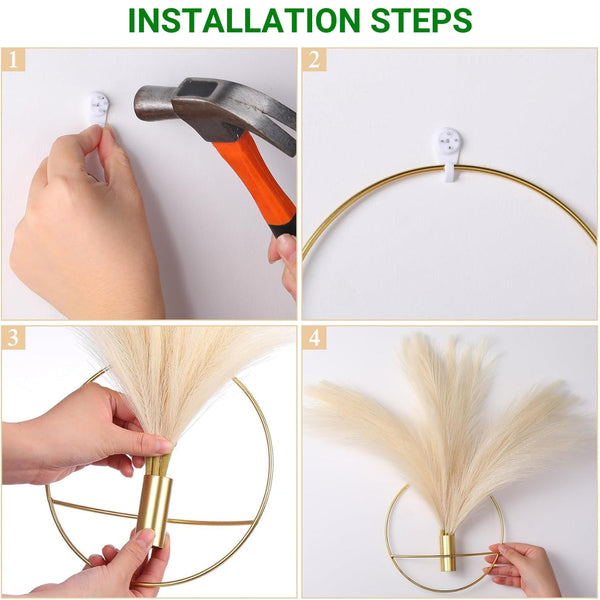 INSTALLATION STEPS

1

2

3

4