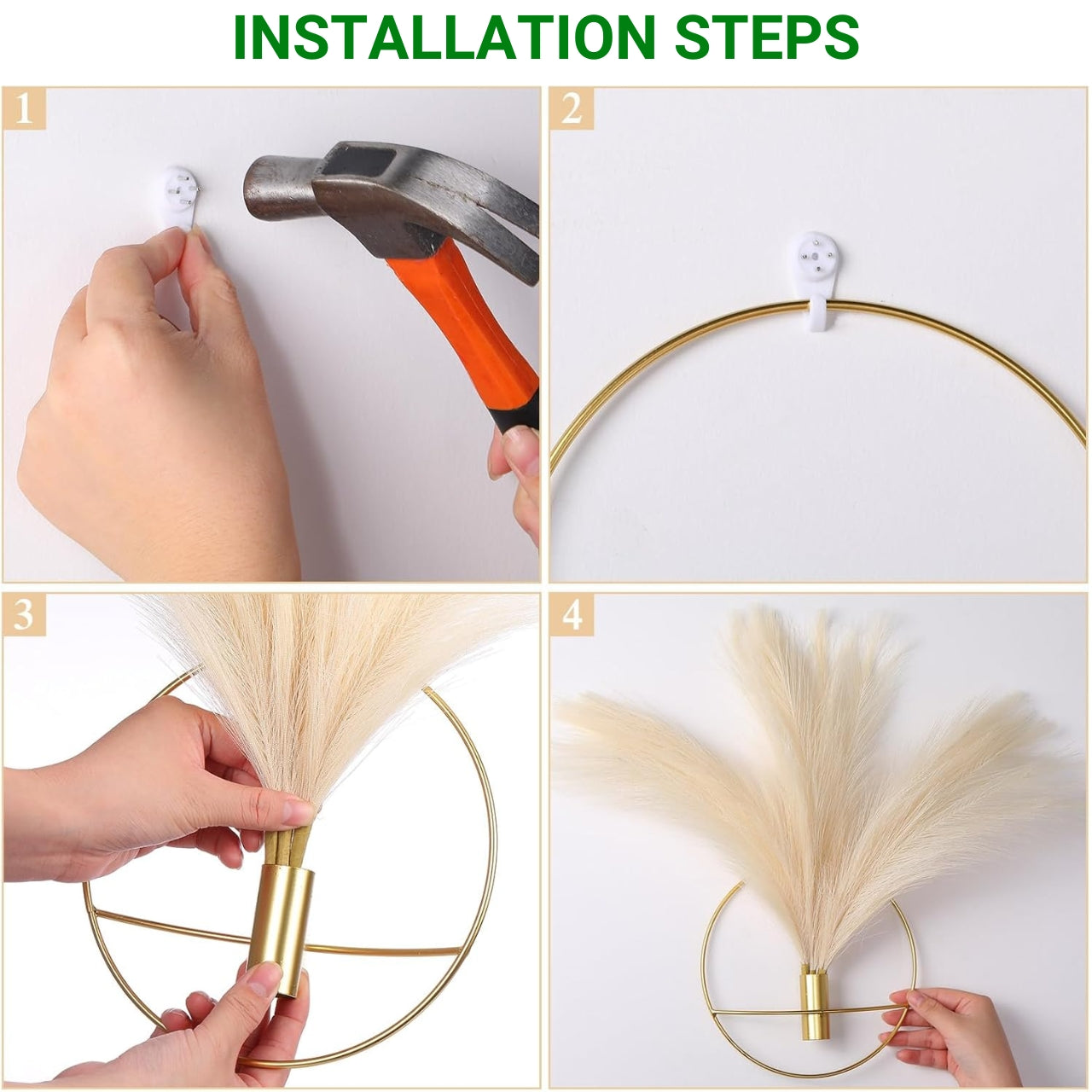 INSTALLATION STEPS

1

2

3

4