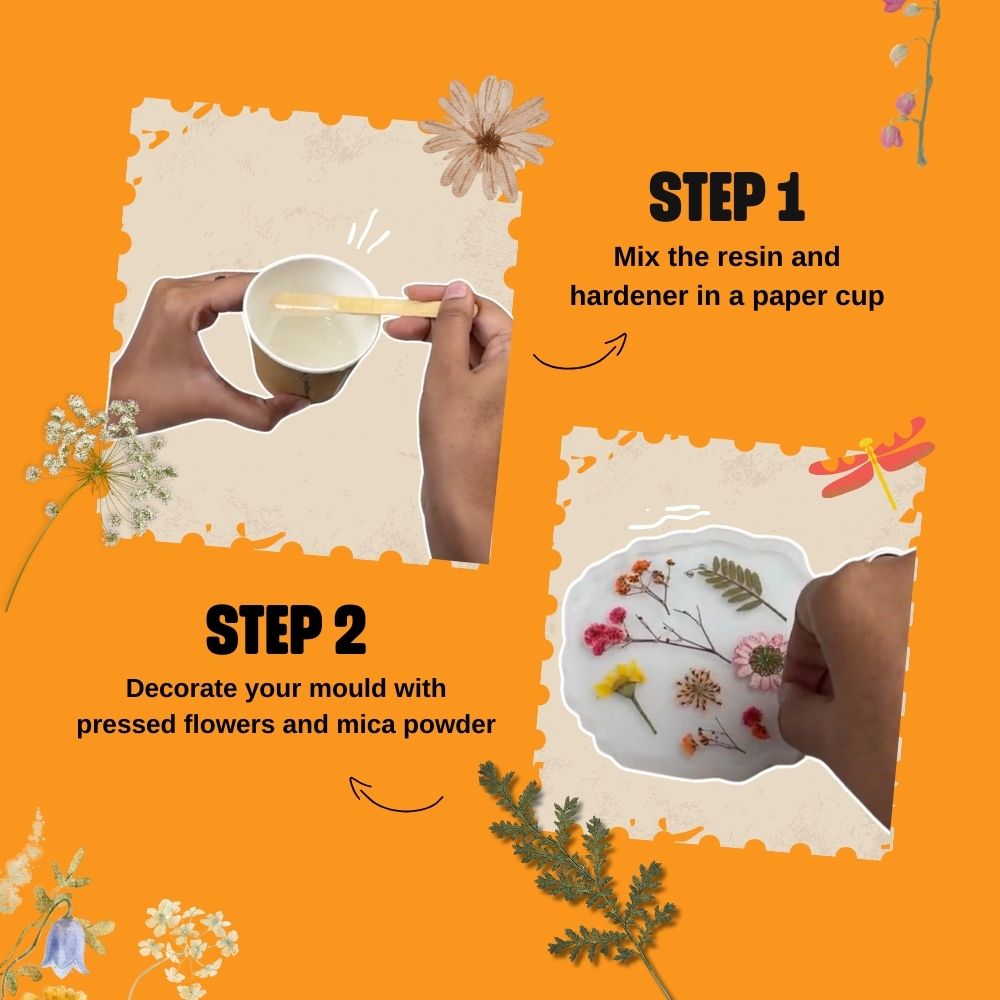 STEP 1
Mix the resin and hardener in a paper cup

STEP 2
Decorate your mould with pressed flowers and mica powder