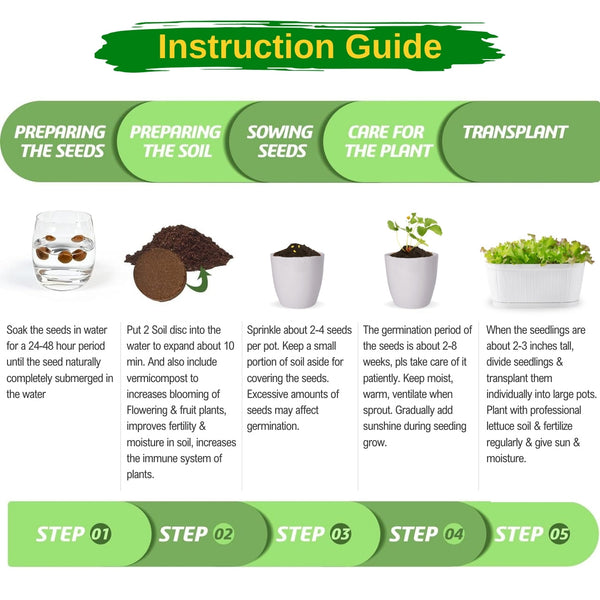 Instruction Guide

PREPARING THE SEEDS

PREPARING THE SOIL

SOWING SEEDS

CARE FOR THE PLANT

TRANSPLANT

Soak the seeds in water for a 24-48 hour period until the seed naturally completely submerged in the water

Put 2 Soil disc into the water to expand about 10 min. And also include vermicompost to increases blooming of Flowering & fruit plants, improves fertility & moisture in soil, increases the immune system of plants.

Sprinkle about 2-4 seeds per pot. Keep a small portion of soil aside for covering the seeds. Excessive amounts of seeds may affect germination.

The germination period of the seeds is about 2-8 weeks, pls take care of it patiently. Keep moist, warm, ventilate when sprout. Gradually add sunshine during seeding grow.

When the seedlings are about 2-3 inches tall, divide seedlings & transplant them individually into large pots. Plant with professional lettuce soil & fertilize regularly & give sun & moisture.

STEP 01

STEP 02

STEP 03

STEP 04

STEP 05