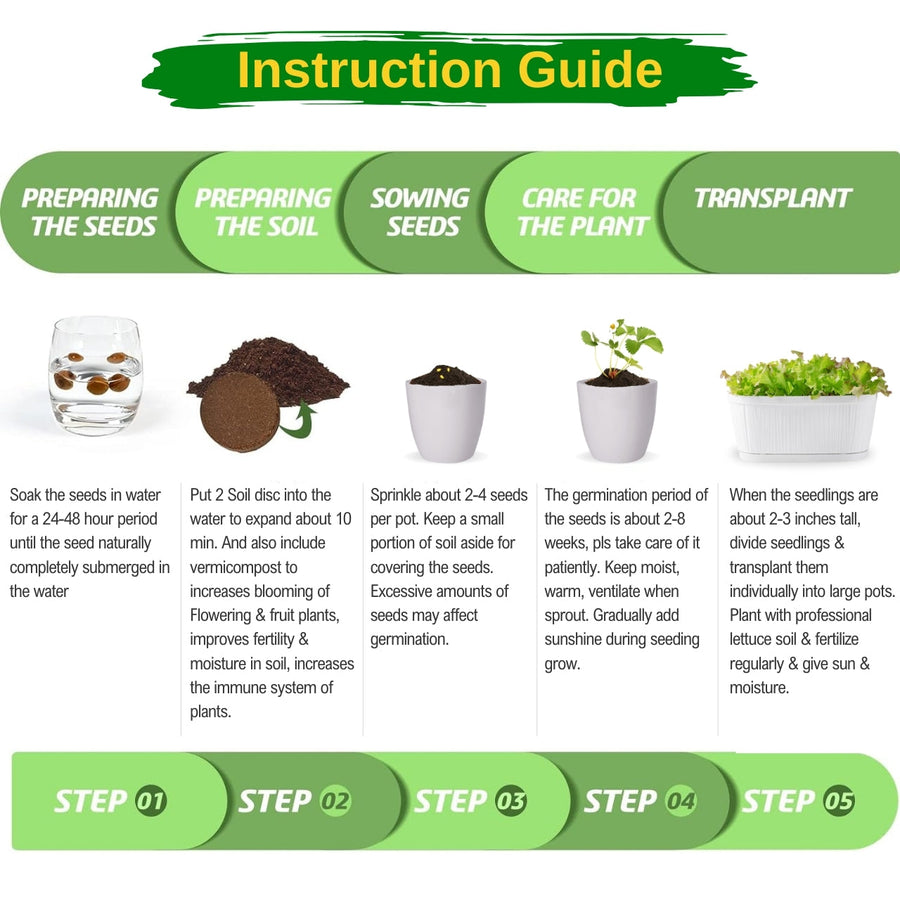 Instruction Guide

PREPARING THE SEEDS

PREPARING THE SOIL

SOWING SEEDS

CARE FOR THE PLANT

TRANSPLANT

Soak the seeds in water for a 24-48 hour period until the seed naturally completely submerged in the water

Put 2 Soil disc into the water to expand about 10 min. And also include vermicompost to increases blooming of Flowering & fruit plants, improves fertility & moisture in soil, increases the immune system of plants.

Sprinkle about 2-4 seeds per pot. Keep a small portion of soil aside for covering the seeds. Excessive amounts of seeds may affect germination.

The germination period of the seeds is about 2-8 weeks, pls take care of it patiently. Keep moist, warm, ventilate when sprout. Gradually add sunshine during seeding grow.

When the seedlings are about 2-3 inches tall, divide seedlings & transplant them individually into large pots. Plant with professional lettuce soil & fertilize regularly & give sun & moisture.

STEP 01

STEP 02

STEP 03

STEP 04

STEP 05