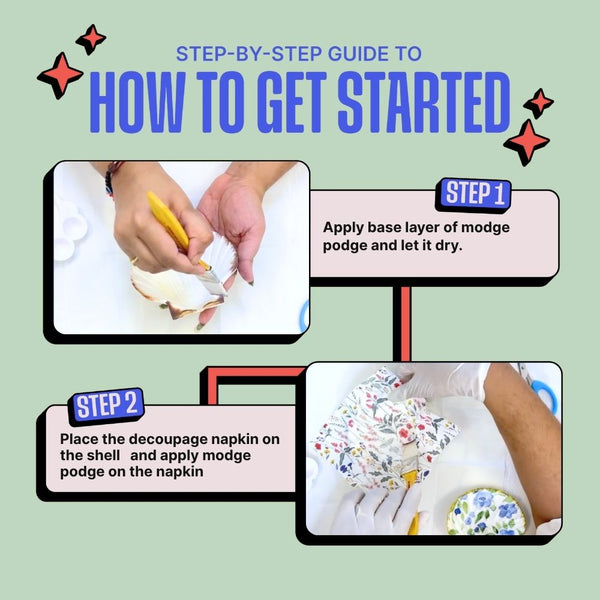 STEP-BY-STEP GUIDE TO
HOW TO GET STARTED

STEP 1
Apply base layer of modge podge and let it dry.

STEP 2
Place the decoupage napkin on the shell and apply modge podge on the napkin