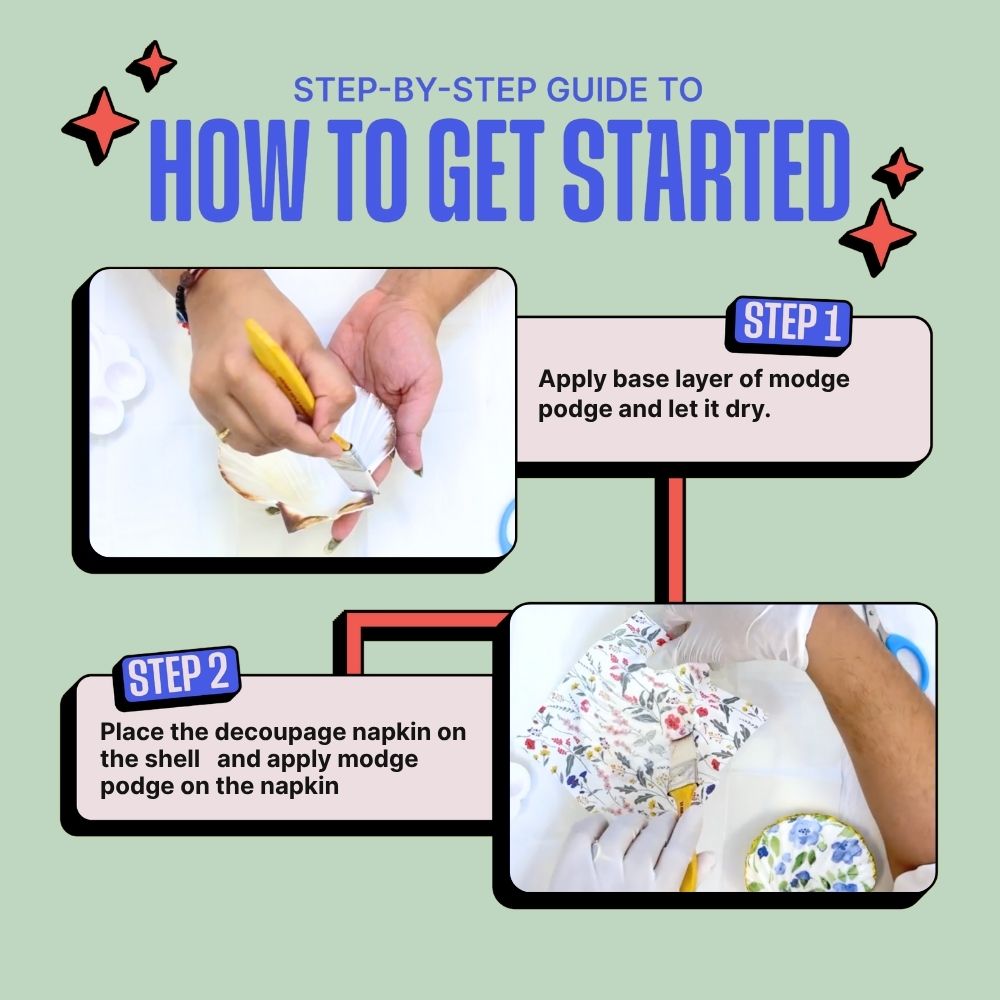 STEP-BY-STEP GUIDE TO
HOW TO GET STARTED

STEP 1
Apply base layer of modge podge and let it dry.

STEP 2
Place the decoupage napkin on the shell and apply modge podge on the napkin