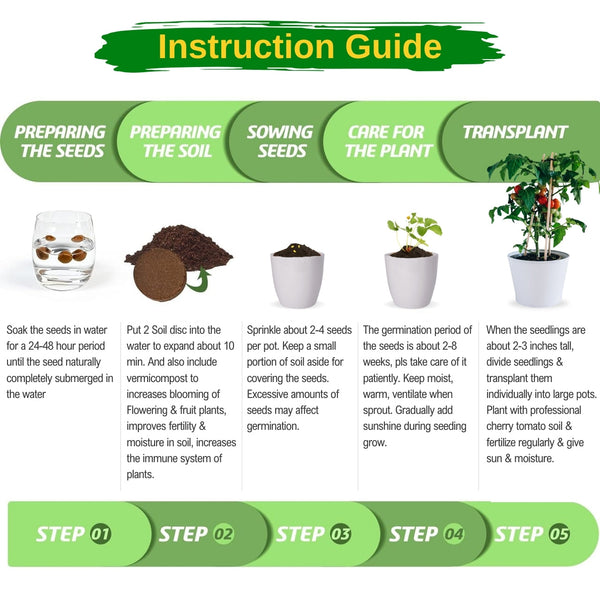 Instruction Guide

PREPARING THE SEEDS

PREPARING THE SOIL

SOWING SEEDS

CARE FOR THE PLANT

TRANSPLANT

Soak the seeds in water for a 24-48 hour period until the seed naturally completely submerged in the water

Put 2 Soil disc into the water to expand about 10 min. And also include vermicompost to increases blooming of Flowering & fruit plants, improves fertility & moisture in soil, increases the immune system of plants.

Sprinkle about 2-4 seeds per pot. Keep a small portion of soil aside for covering the seeds. Excessive amounts of seeds may affect germination.

The germination period of the seeds is about 2-8 weeks, pls take care of it patiently. Keep moist, warm, ventilate when sprout. Gradually add sunshine during seeding grow.

When the seedlings are about 2-3 inches tall, divide seedlings & transplant them individually into large pots. Plant with professional cherry tomato soil & fertilize regularly & give sun & moisture.

STEP 01

STEP 02

STEP 03

STEP 04

STEP 05