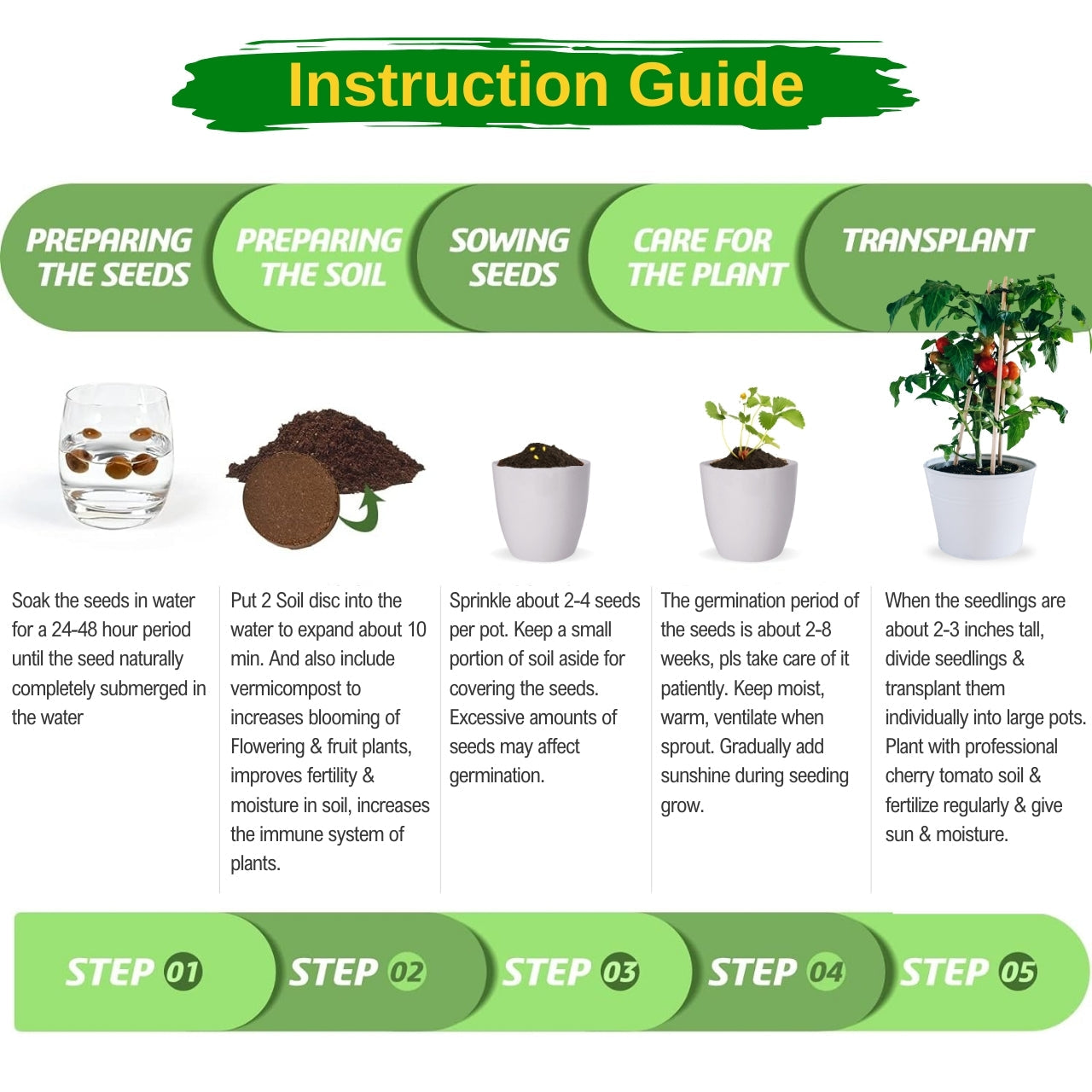 Instruction Guide

PREPARING THE SEEDS

PREPARING THE SOIL

SOWING SEEDS

CARE FOR THE PLANT

TRANSPLANT

Soak the seeds in water for a 24-48 hour period until the seed naturally completely submerged in the water

Put 2 Soil disc into the water to expand about 10 min. And also include vermicompost to increases blooming of Flowering & fruit plants, improves fertility & moisture in soil, increases the immune system of plants.

Sprinkle about 2-4 seeds per pot. Keep a small portion of soil aside for covering the seeds. Excessive amounts of seeds may affect germination.

The germination period of the seeds is about 2-8 weeks, pls take care of it patiently. Keep moist, warm, ventilate when sprout. Gradually add sunshine during seeding grow.

When the seedlings are about 2-3 inches tall, divide seedlings & transplant them individually into large pots. Plant with professional cherry tomato soil & fertilize regularly & give sun & moisture.

STEP 01

STEP 02

STEP 03

STEP 04

STEP 05