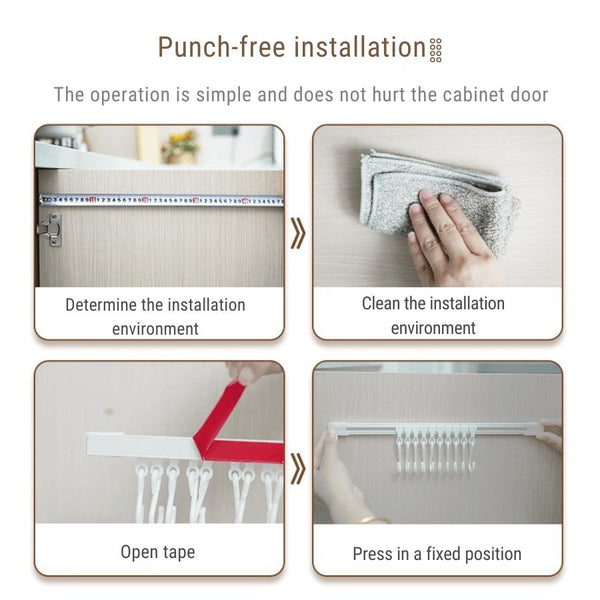 Punch-free installation

The operation is simple and does not hurt the cabinet door

Determine the installation environment

Clean the installation environment

Open tape

Press in a fixed position