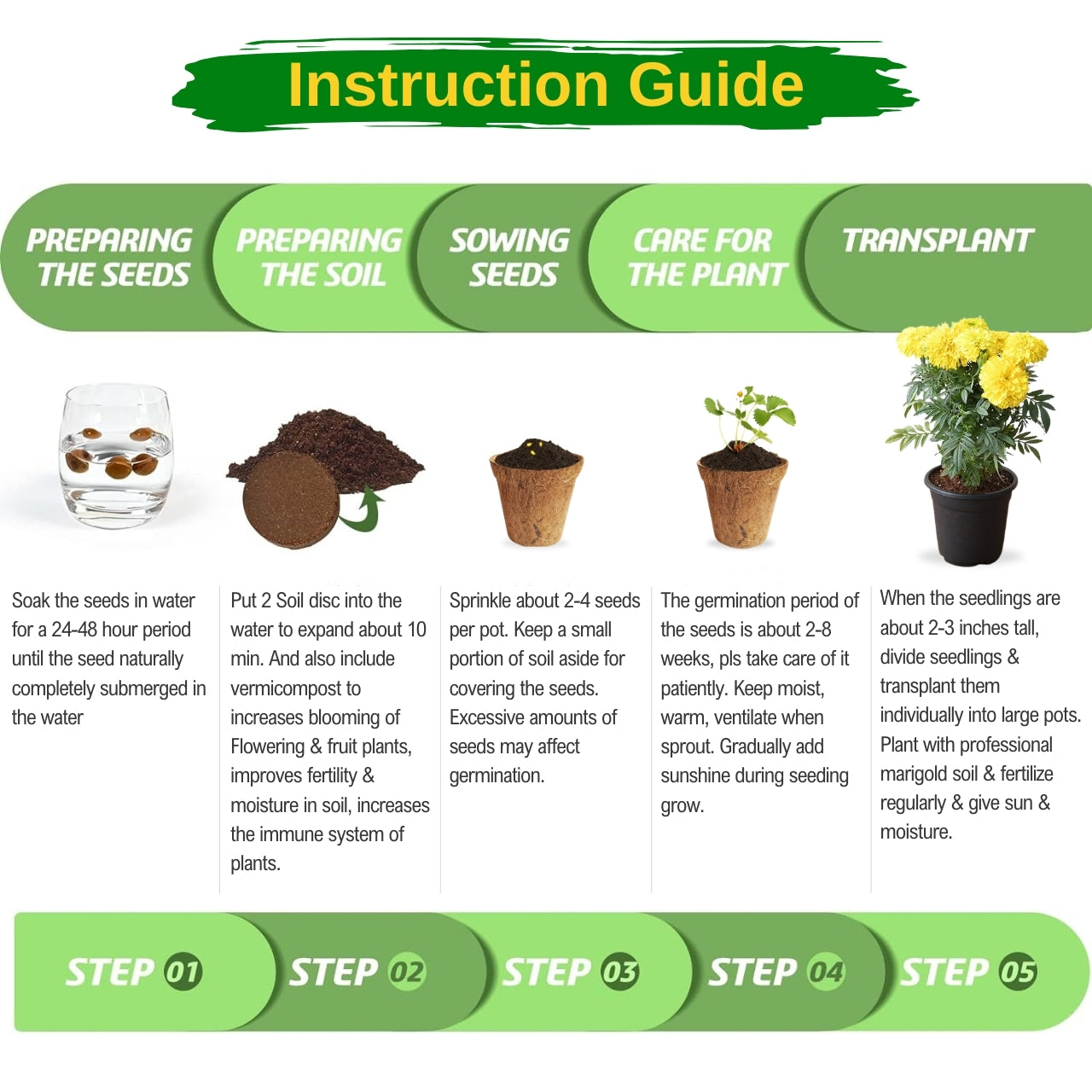 Instruction Guide

PREPARING THE SEEDS

PREPARING THE SOIL

SOWING SEEDS

CARE FOR THE PLANT

TRANSPLANT

Soak the seeds in water for a 24-48 hour period until the seed naturally completely submerged in the water

Put 2 Soil disc into the water to expand about 10 min. And also include vermicompost to increases blooming of Flowering & fruit plants, improves fertility & moisture in soil, increases the immune system of plants.

Sprinkle about 2-4 seeds per pot. Keep a small portion of soil aside for covering the seeds. Excessive amounts of seeds may affect germination.

The germination period of the seeds is about 2-8 weeks, pls take care of it patiently. Keep moist, warm, ventilate when sprout. Gradually add sunshine during seeding grow.

When the seedlings are about 2-3 inches tall, divide seedlings & transplant them individually into large pots. Plant with professional marigold soil & fertilize regularly & give sun & moisture.

STEP 01

STEP 02

STEP 03

STEP 04

STEP 05