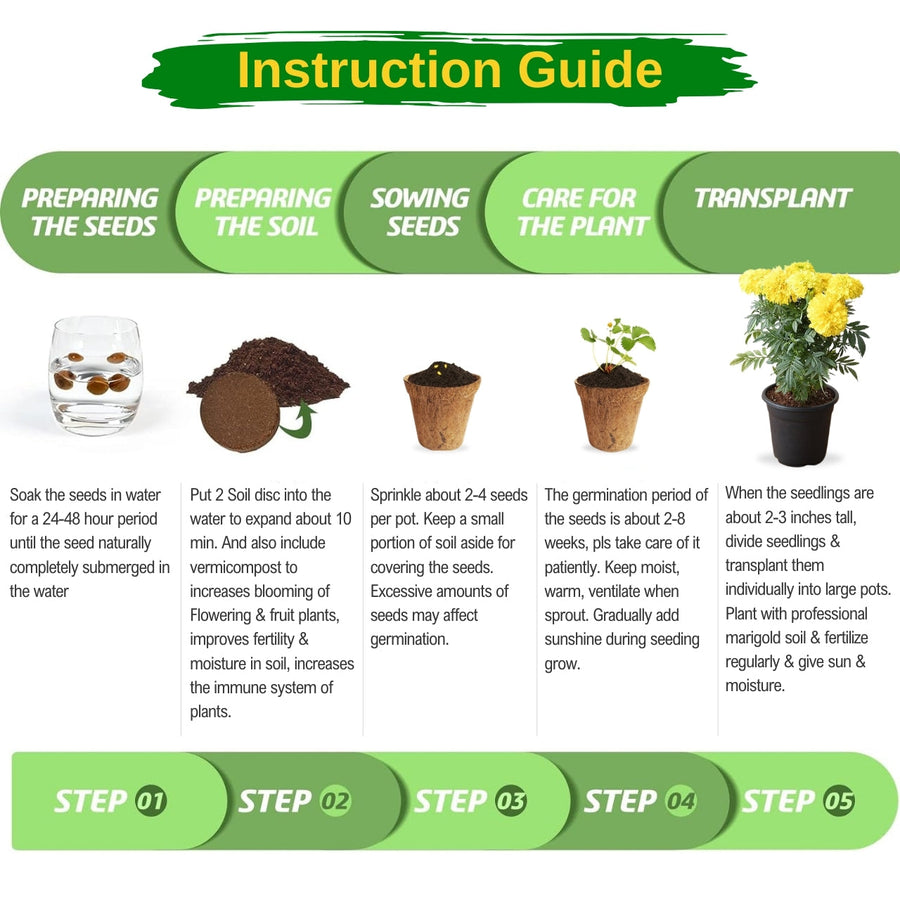 Instruction Guide

PREPARING THE SEEDS

PREPARING THE SOIL

SOWING SEEDS

CARE FOR THE PLANT

TRANSPLANT

Soak the seeds in water for a 24-48 hour period until the seed naturally completely submerged in the water

Put 2 Soil disc into the water to expand about 10 min. And also include vermicompost to increases blooming of Flowering & fruit plants, improves fertility & moisture in soil, increases the immune system of plants.

Sprinkle about 2-4 seeds per pot. Keep a small portion of soil aside for covering the seeds. Excessive amounts of seeds may affect germination.

The germination period of the seeds is about 2-8 weeks, pls take care of it patiently. Keep moist, warm, ventilate when sprout. Gradually add sunshine during seeding grow.

When the seedlings are about 2-3 inches tall, divide seedlings & transplant them individually into large pots. Plant with professional marigold soil & fertilize regularly & give sun & moisture.

STEP 01

STEP 02

STEP 03

STEP 04

STEP 05