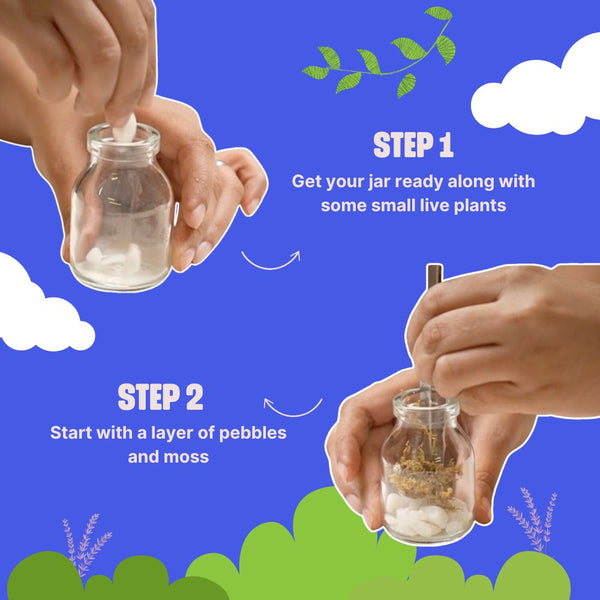 STEP 1
Get your jar ready along with some small live plants

STEP 2
Start with a layer of pebbles and moss