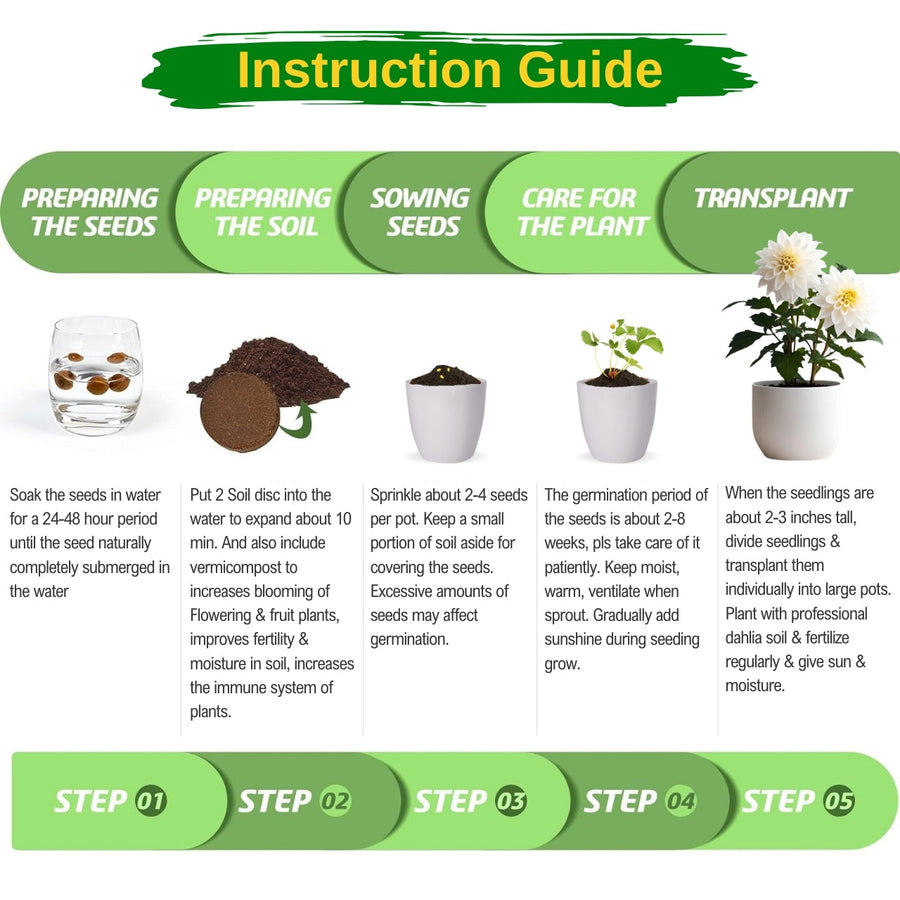 Instruction Guide

PREPARING THE SEEDS

PREPARING THE SOIL

SOWING SEEDS

CARE FOR THE PLANT

TRANSPLANT

Soak the seeds in water for a 24-48 hour period until the seed naturally completely submerged in the water

Put 2 Soil disc into the water to expand about 10 min. And also include vermicompost to increases blooming of Flowering & fruit plants, improves fertility & moisture in soil, increases the immune system of plants.

Sprinkle about 2-4 seeds per pot. Keep a small portion of soil aside for covering the seeds. Excessive amounts of seeds may affect germination.

The germination period of the seeds is about 2-8 weeks, pls take care of it patiently. Keep moist, warm, ventilate when sprout. Gradually add sunshine during seeding grow.

When the seedlings are about 2-3 inches tall, divide seedlings & transplant them individually into large pots. Plant with professional dahlia soil & fertilize regularly & give sun & moisture.

STEP 01

STEP 02

STEP 03

STEP 04

STEP 05