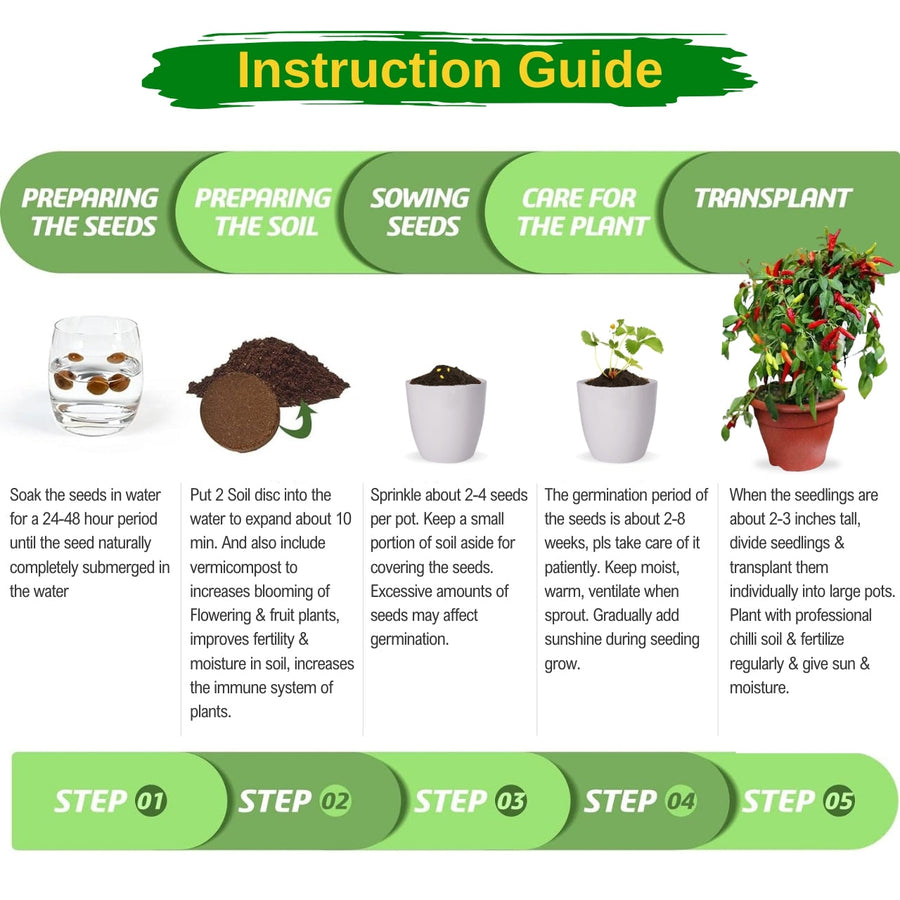 Instruction Guide

PREPARING THE SEEDS

PREPARING THE SOIL

SOWING SEEDS

CARE FOR THE PLANT

TRANSPLANT

Soak the seeds in water for a 24-48 hour period until the seed naturally completely submerged in the water

Put 2 Soil disc into the water to expand about 10 min. And also include vermicompost to increases blooming of Flowering & fruit plants, improves fertility & moisture in soil, increases the immune system of plants.

Sprinkle about 2-4 seeds per pot. Keep a small portion of soil aside for covering the seeds. Excessive amounts of seeds may affect germination.

The germination period of the seeds is about 2-8 weeks, pls take care of it patiently. Keep moist, warm, ventilate when sprout. Gradually add sunshine during seeding grow.

When the seedlings are about 2-3 inches tall, divide seedlings & transplant them individually into large pots. Plant with professional chilli soil & fertilize regularly & give sun & moisture.

STEP 01

STEP 02

STEP 03

STEP 04

STEP 05