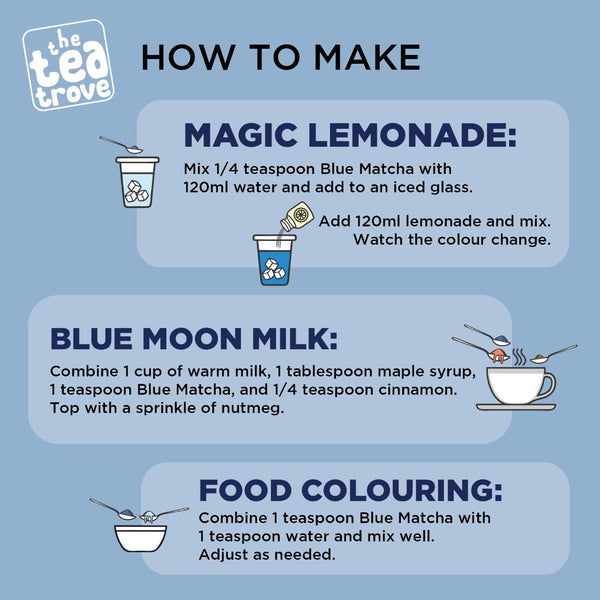 the tea trove

HOW TO MAKE

MAGIC LEMONADE:

Mix 1/4 teaspoon Blue Matcha with 120ml water and add to an iced glass.

Add 120ml lemonade and mix. Watch the colour change.

BLUE MOON MILK:

Combine 1 cup of warm milk, 1 tablespoon maple syrup, 1 teaspoon Blue Matcha, and 1/4 teaspoon cinnamon. Top with a sprinkle of nutmeg.

FOOD COLOURING:

Combine 1 teaspoon Blue Matcha with 1 teaspoon water and mix well. Adjust as needed.