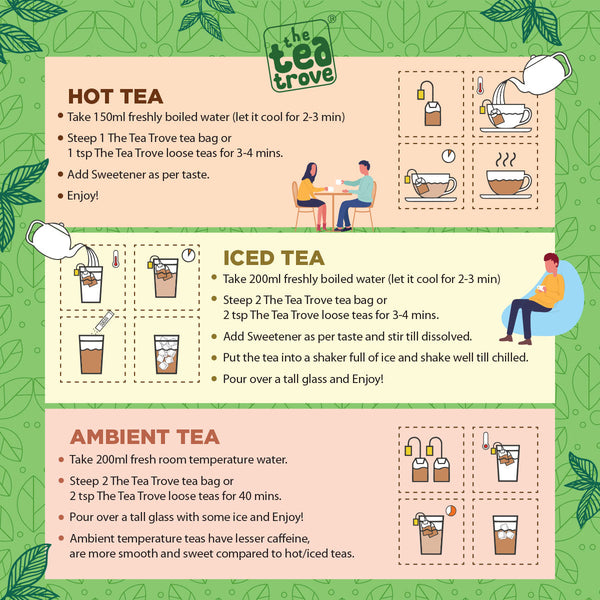 the tea trove®

HOT TEA
• Take 150ml freshly boiled water (let it cool for 2-3 min)
• Steep 1 The Tea Trove tea bag or 1 tsp The Tea Trove loose teas for 3-4 mins.
• Add Sweetener as per taste.
• Enjoy!

ICED TEA
• Take 200ml freshly boiled water (let it cool for 2-3 min)
• Steep 2 The Tea Trove tea bag or 2 tsp The Tea Trove loose teas for 3-4 mins.
• Add Sweetener as per taste and stir till dissolved.
• Put the tea into a shaker full of ice and shake well till chilled.
• Pour over a tall glass and Enjoy!

AMBIENT TEA
• Take 200ml fresh room temperature water.
• Steep 2 The Tea Trove tea bag or 2 tsp The Tea Trove loose teas for 40 mins.
• Pour over a tall glass with some ice and Enjoy!
• Ambient temperature teas have lesser caffeine, are more smooth and sweet compared to hot/iced teas.