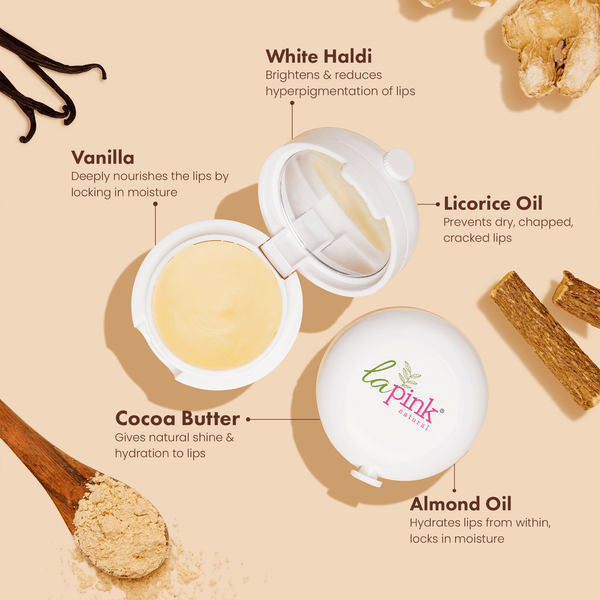 White Haldi
Brightens & reduces hyperpigmentation of lips

Vanilla
Deeply nourishes the lips by locking in moisture

Licorice Oil
Prevents dry, chapped, cracked lips

la pink®
natural

Cocoa Butter
Gives natural shine & hydration to lips

Almond Oil
Hydrates lips from within, locks in moisture