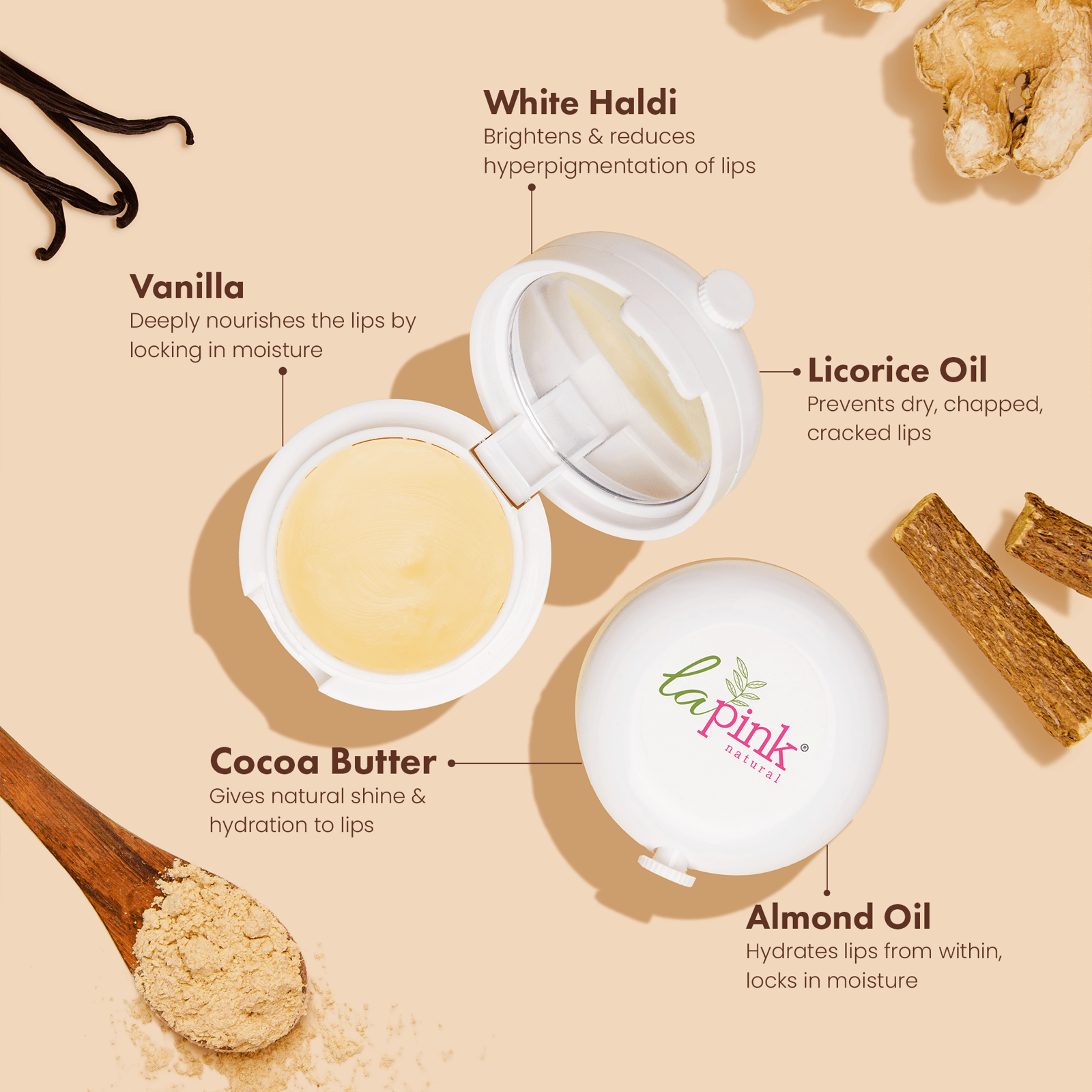 White Haldi
Brightens & reduces hyperpigmentation of lips

Vanilla
Deeply nourishes the lips by locking in moisture

Licorice Oil
Prevents dry, chapped, cracked lips

la pink® natural

Cocoa Butter
Gives natural shine & hydration to lips

Almond Oil
Hydrates lips from within, locks in moisture