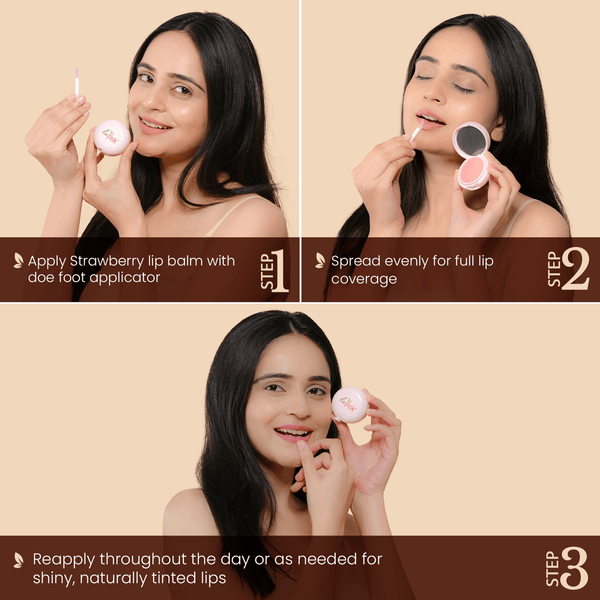 Apply Strawberry lip balm with doe foot applicator

STEP 1

Spread evenly for full lip coverage

STEP 2

Reapply throughout the day or as needed for shiny, naturally tinted lips

STEP 3