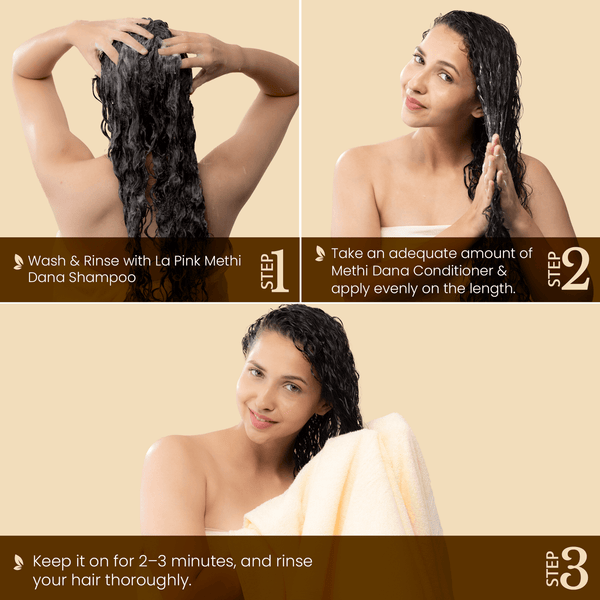 Wash & Rinse with La Pink Methi Dana Shampoo

STEP 1

Take an adequate amount of Methi Dana Conditioner & apply evenly on the length.

STEP 2

Keep it on for 2–3 minutes, and rinse your hair thoroughly.

STEP 3