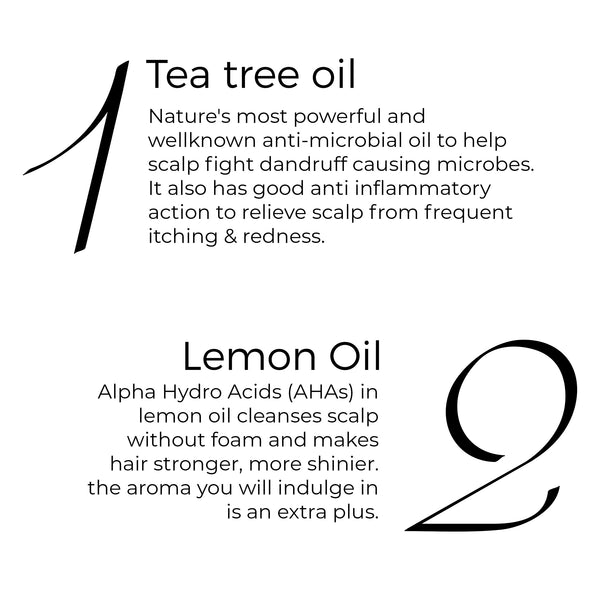 1

Tea tree oil

Nature's most powerful and wellknown anti-microbial oil to help scalp fight dandruff causing microbes. It also has good anti inflammatory action to relieve scalp from frequent itching & redness.

Lemon Oil

Alpha Hydro Acids (AHAs) in lemon oil cleanses scalp without foam and makes hair stronger, more shinier. the aroma you will indulge in is an extra plus.

2