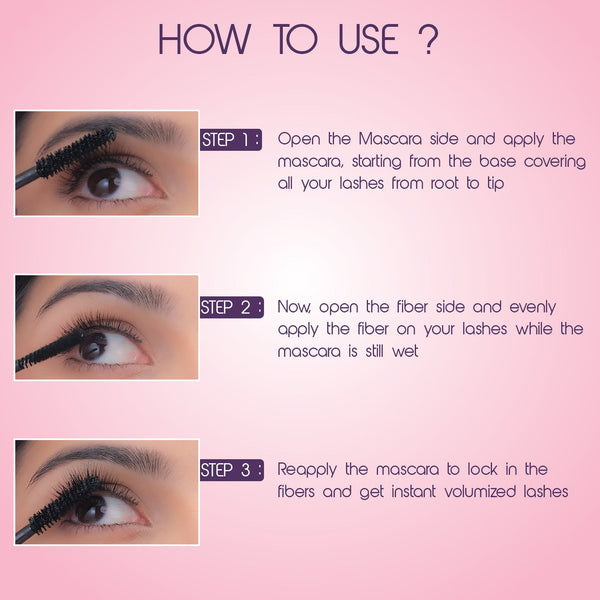 HOW TO USE ?

STEP 1 : Open the Mascara side and apply the mascara, starting from the base covering all your lashes from root to tip

STEP 2 : Now, open the fiber side and evenly apply the fiber on your lashes while the mascara is still wet

STEP 3 : Reapply the mascara to lock in the fibers and get instant volumized lashes