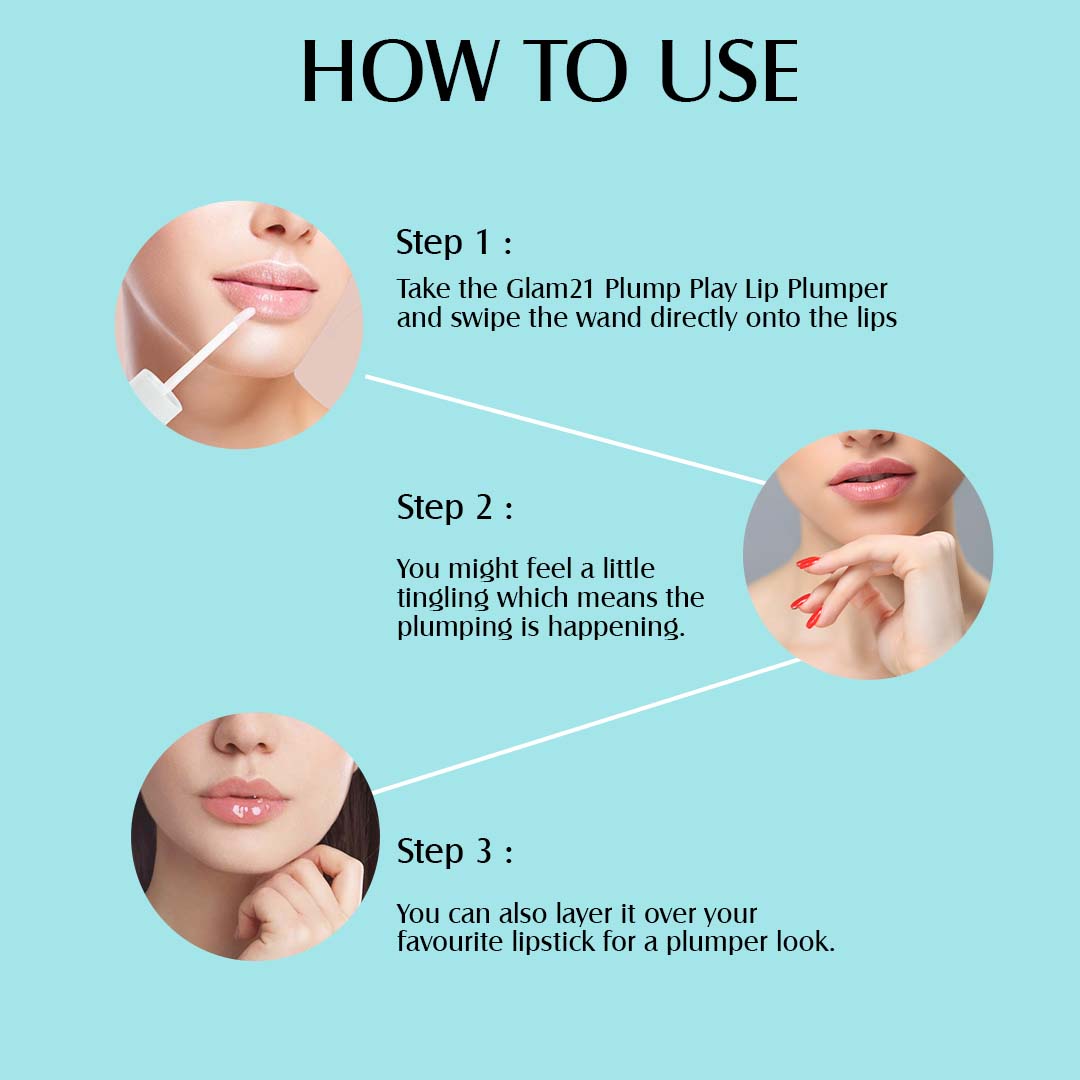 HOW TO USE

Step 1 :

Take the Glam21 Plump Play Lip Plumper and swipe the wand directly onto the lips

Step 2 :

You might feel a little tingling which means the plumping is happening.

Step 3 :

You can also layer it over your favourite lipstick for a plumper look.