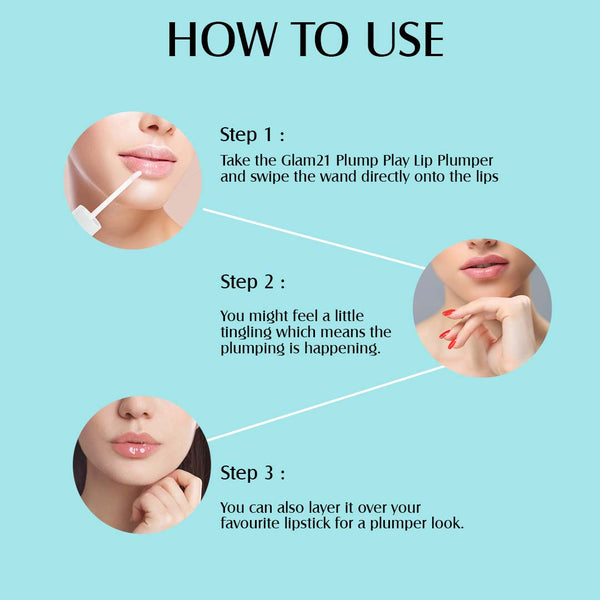 HOW TO USE

Step 1 :

Take the Glam21 Plump Play Lip Plumper and swipe the wand directly onto the lips

Step 2 :

You might feel a little tingling which means the plumping is happening.

Step 3 :

You can also layer it over your favourite lipstick for a plumper look.