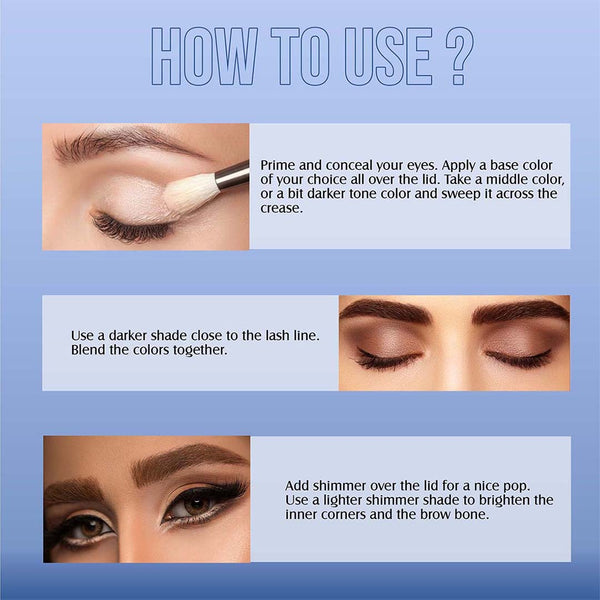 HOW TO USE ?

Prime and conceal your eyes. Apply a base color of your choice all over the lid. Take a middle color, or a bit darker tone color and sweep it across the crease.

Use a darker shade close to the lash line. Blend the colors together.

Add shimmer over the lid for a nice pop. Use a lighter shimmer shade to brighten the inner corners and the brow bone.