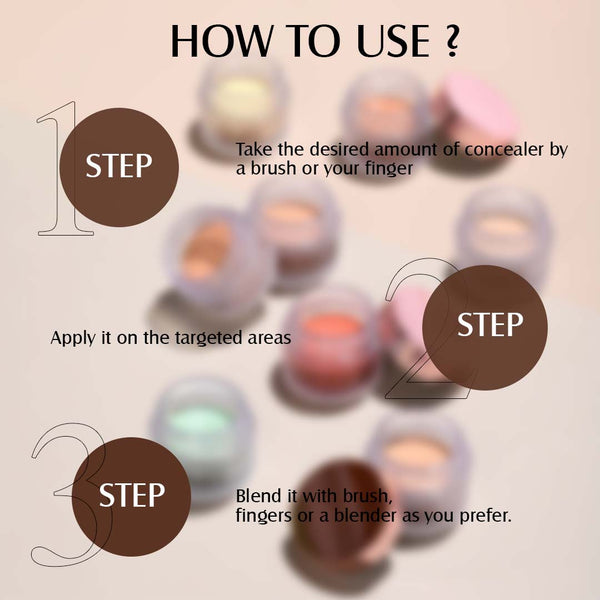 HOW TO USE ?

1 STEP

Take the desired amount of concealer by a brush or your finger

2 STEP

Apply it on the targeted areas

3 STEP

Blend it with brush, fingers or a blender as you prefer.