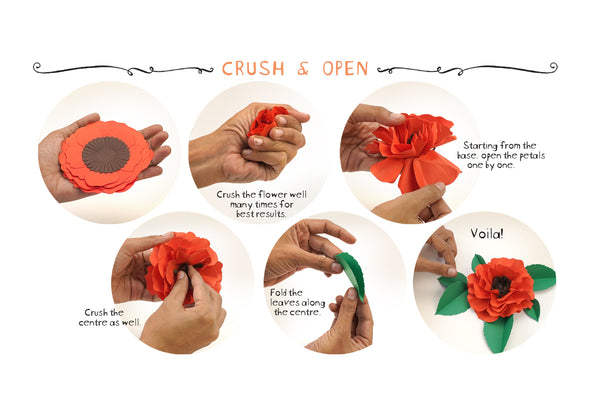 CRUSH & OPEN

Crush the flower well many times for best results.

Starting from the base, open the petals one by one.

Crush the centre as well.

Fold the leaves along the centre.

Voila!