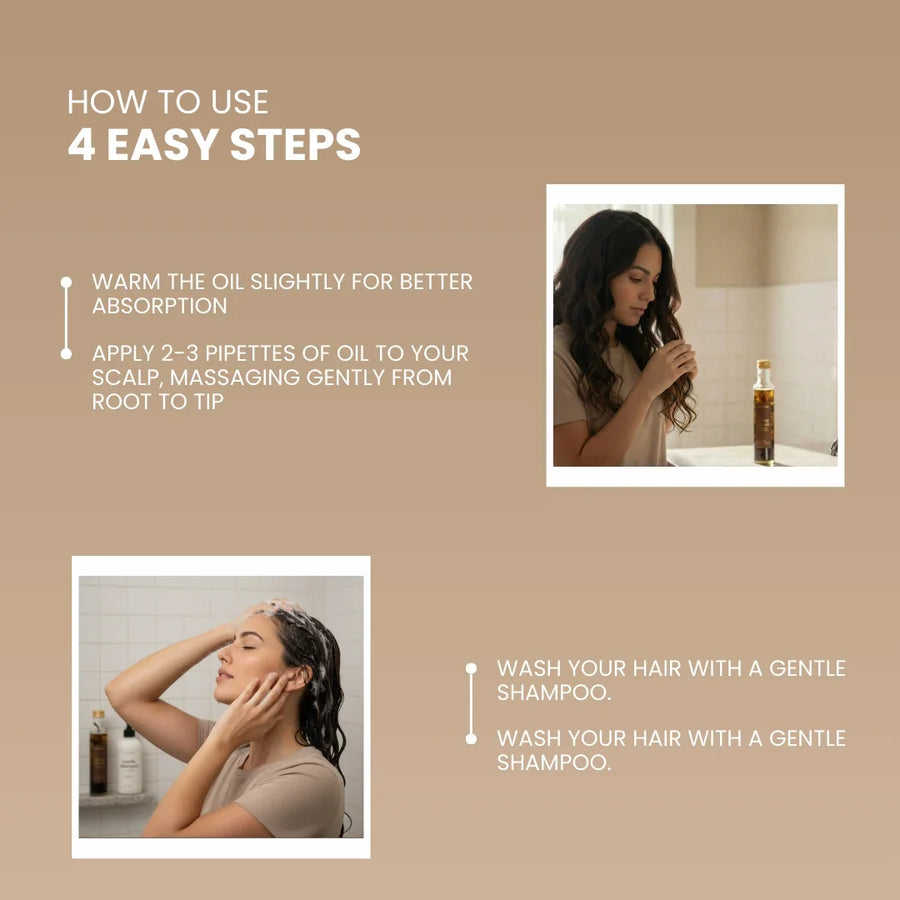 HOW TO USE
4 EASY STEPS

WARM THE OIL SLIGHTLY FOR BETTER ABSORPTION

APPLY 2-3 PIPETTES OF OIL TO YOUR SCALP, MASSAGING GENTLY FROM ROOT TO TIP

WASH YOUR HAIR WITH A GENTLE SHAMPOO.

WASH YOUR HAIR WITH A GENTLE SHAMPOO.