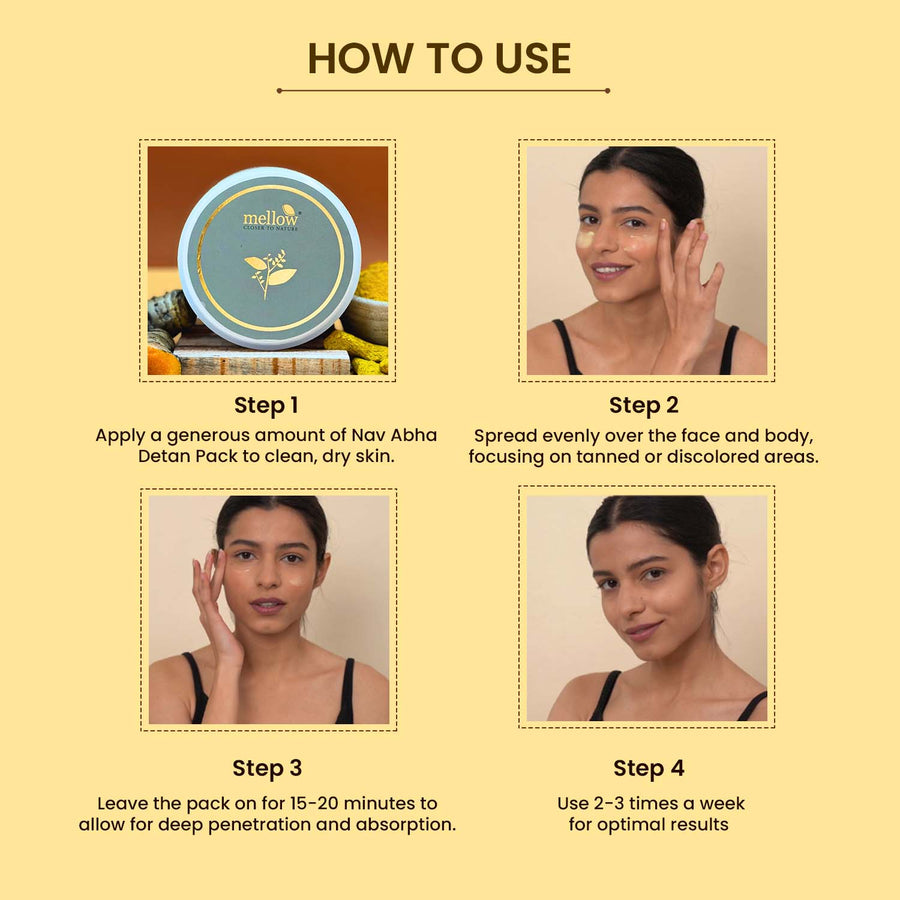 HOW TO USE

mellow
CLOSER TO NATURE

Step 1
Apply a generous amount of Nav Abha Detan Pack to clean, dry skin.

Step 2
Spread evenly over the face and body, focusing on tanned or discolored areas.

Step 3
Leave the pack on for 15-20 minutes to allow for deep penetration and absorption.

Step 4
Use 2-3 times a week for optimal results