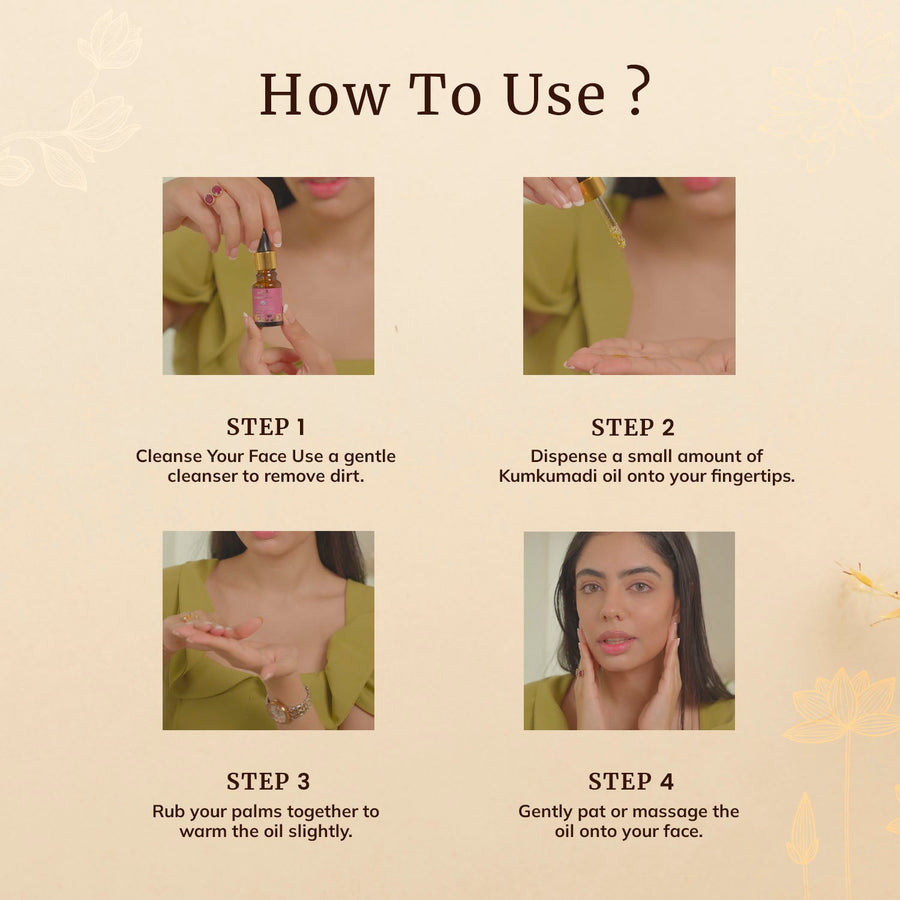 How To Use ?

STEP 1
Cleanse Your Face Use a gentle cleanser to remove dirt.

STEP 2
Dispense a small amount of Kumkumadi oil onto your fingertips.

STEP 3
Rub your palms together to warm the oil slightly.

STEP 4
Gently pat or massage the oil onto your face.