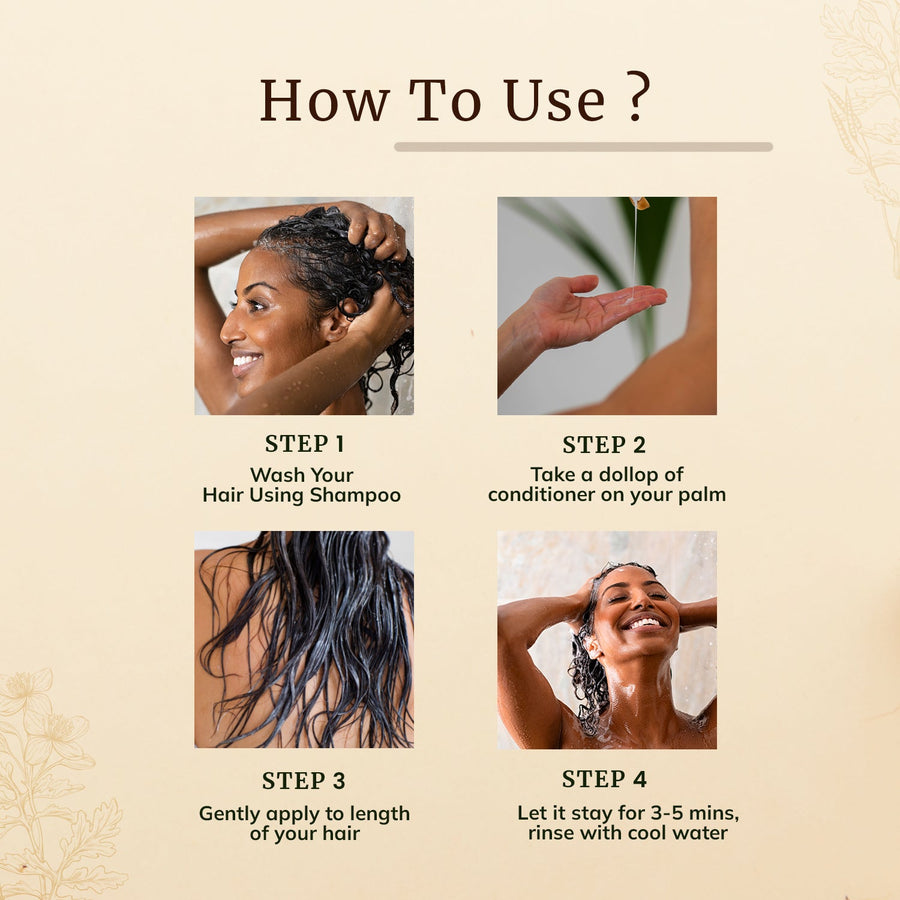 How To Use ?

STEP 1
Wash Your Hair Using Shampoo

STEP 2
Take a dollop of conditioner on your palm

STEP 3
Gently apply to length of your hair

STEP 4
Let it stay for 3-5 mins, rinse with cool water