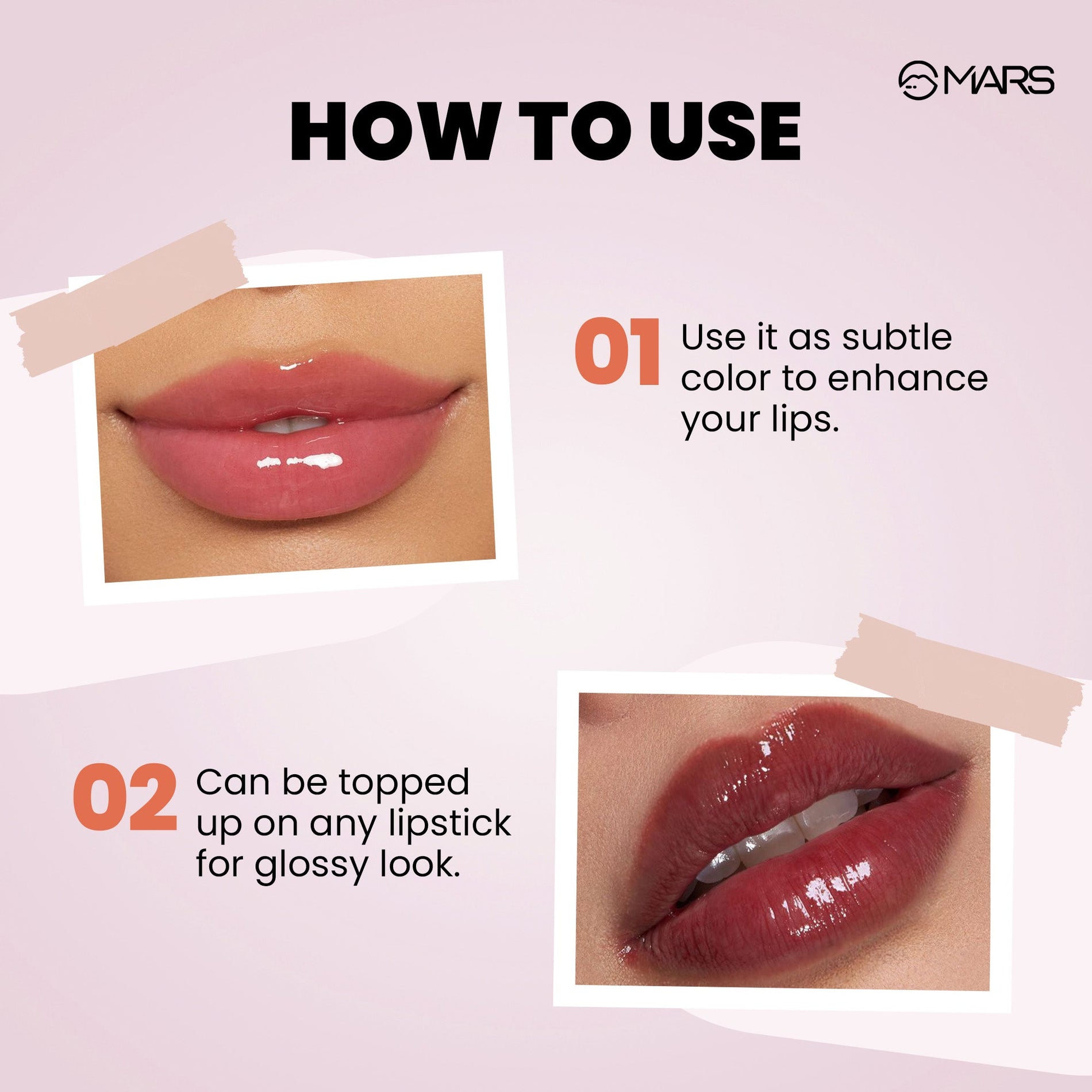 MARS

HOW TO USE

01 Use it as subtle color to enhance your lips.

02 Can be topped up on any lipstick for glossy look.