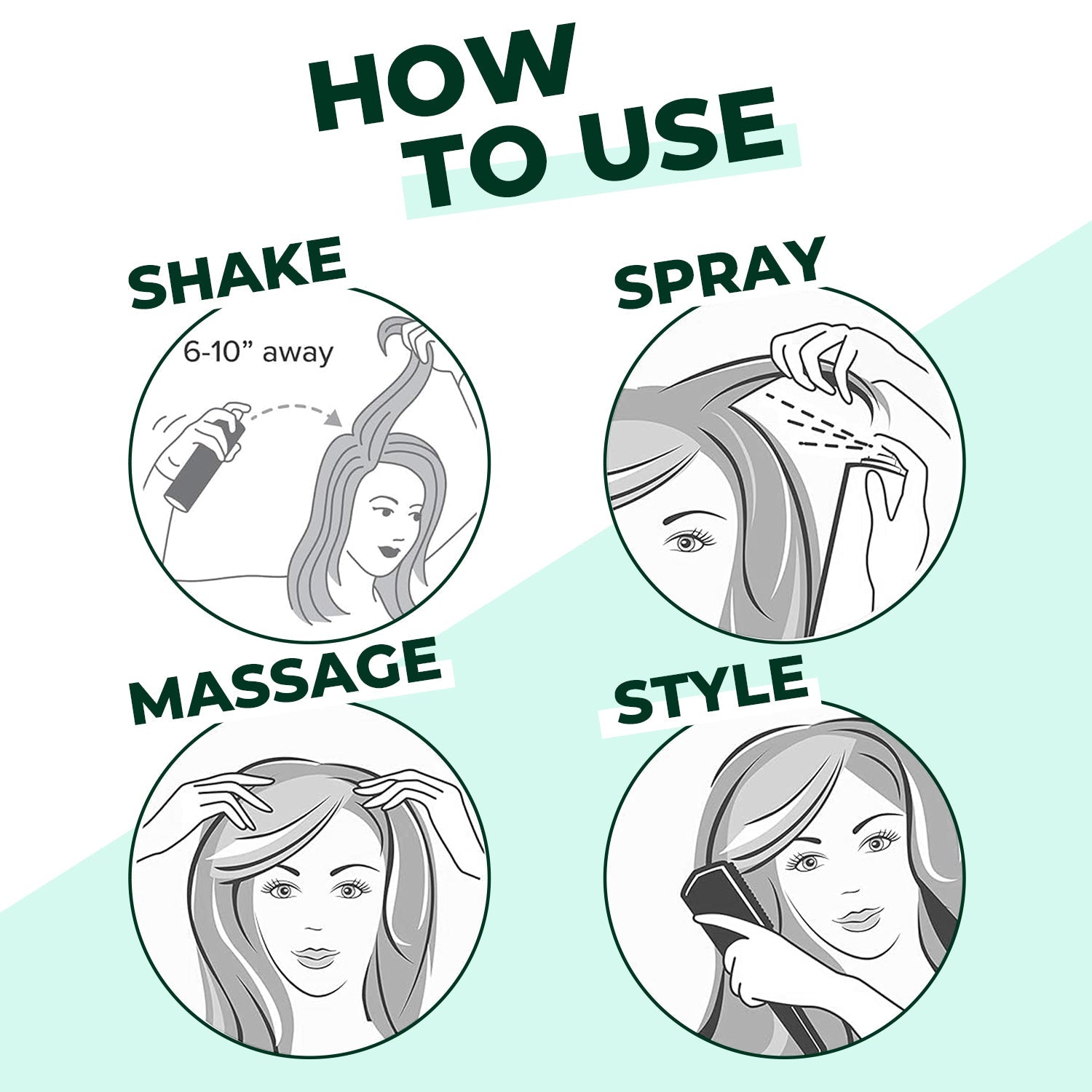 HOW TO USE

SHAKE

6-10” away

SPRAY

MASSAGE

STYLE