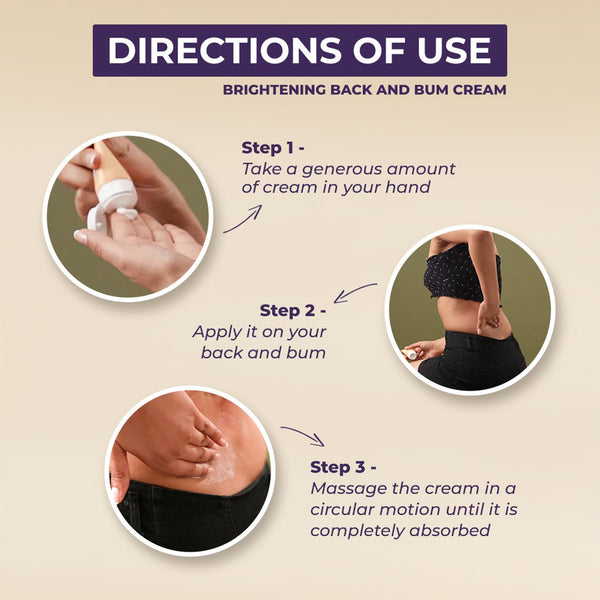 DIRECTIONS OF USE

BRIGHTENING BACK AND BUM CREAM

Step 1 -
Take a generous amount of cream in your hand

Step 2 -
Apply it on your back and bum

Step 3 -
Massage the cream in a circular motion until it is completely absorbed