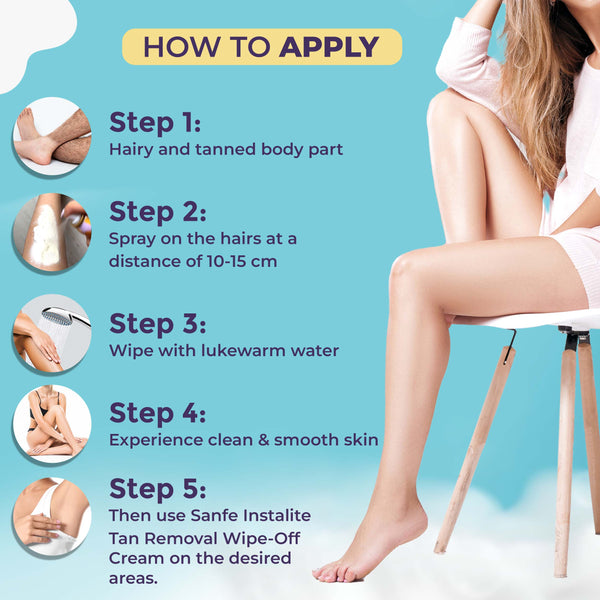 HOW TO APPLY

Step 1:
Hairy and tanned body part

Step 2:
Spray on the hairs at a distance of 10-15 cm

Step 3:
Wipe with lukewarm water

Step 4:
Experience clean & smooth skin

Step 5:
Then use Sanfe Instalite Tan Removal Wipe-Off Cream on the desired areas.