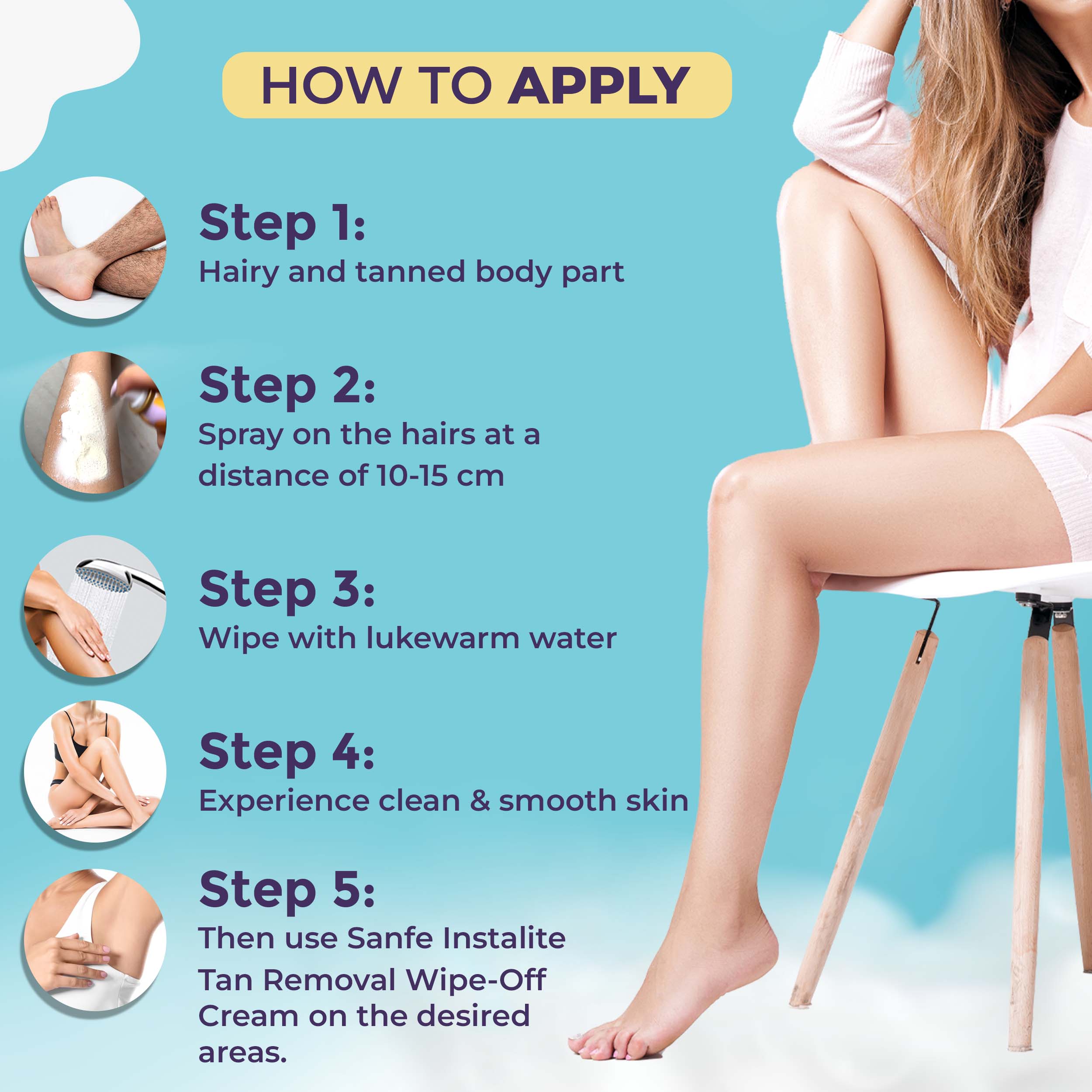 HOW TO APPLY

Step 1:
Hairy and tanned body part

Step 2:
Spray on the hairs at a distance of 10-15 cm

Step 3:
Wipe with lukewarm water

Step 4:
Experience clean & smooth skin

Step 5:
Then use Sanfe Instalite Tan Removal Wipe-Off Cream on the desired areas.