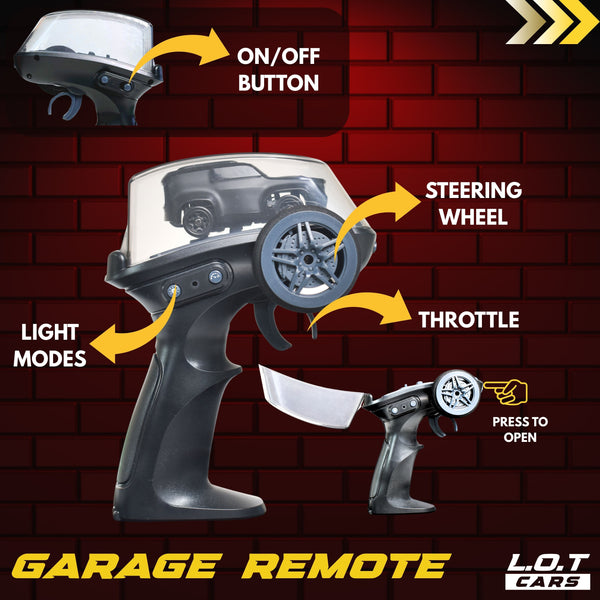 ON/OFF BUTTON

STEERING WHEEL

THROTTLE

LIGHT MODES

PRESS TO OPEN

GARAGE REMOTE

L.O.T CARS