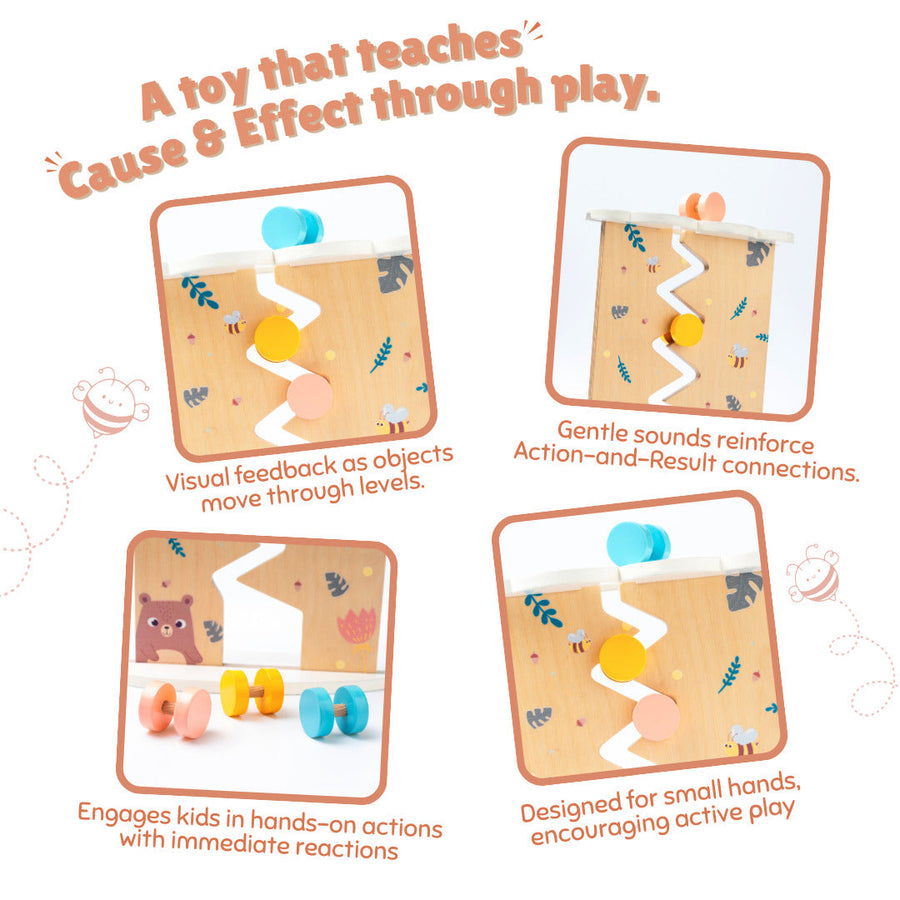 A toy that teaches Cause & Effect through play.

Visual feedback as objects move through levels.

Gentle sounds reinforce Action-and-Result connections.

Engages kids in hands-on actions with immediate reactions

Designed for small hands, encouraging active play