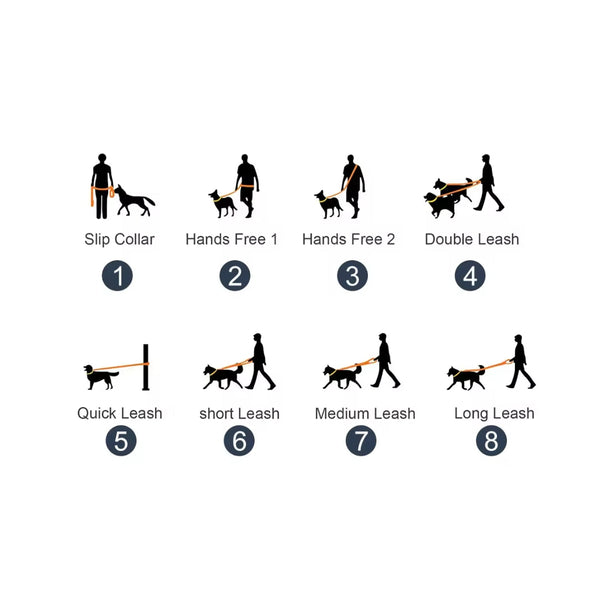 Slip Collar
1

Hands Free 1
2

Hands Free 2
3

Double Leash
4

Quick Leash
5

short Leash
6

Medium Leash
7

Long Leash
8