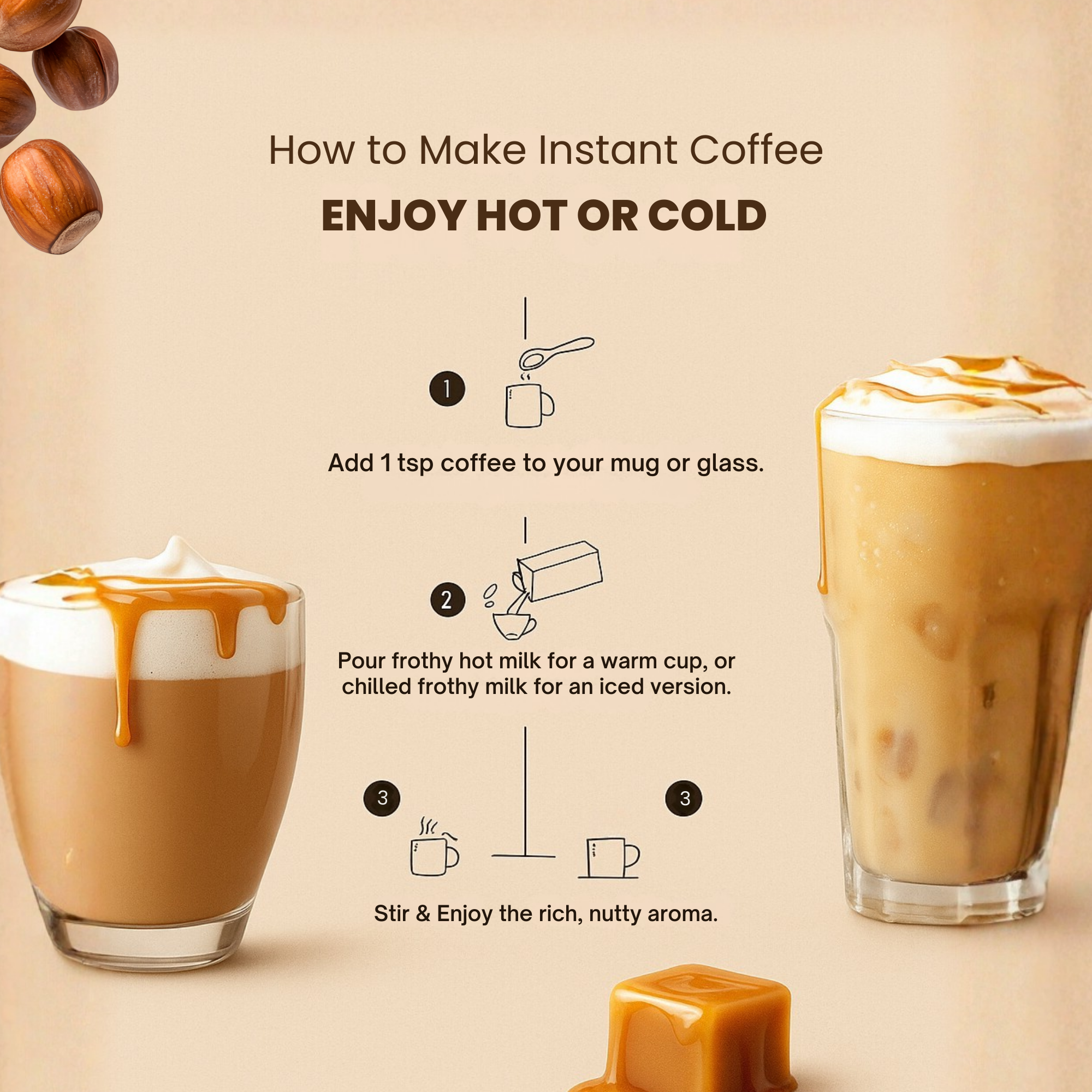 How to Make Instant Coffee

ENJOY HOT OR COLD

1

Add 1 tsp coffee to your mug or glass.

2

Pour frothy hot milk for a warm cup, or chilled frothy milk for an iced version.

3

3

Stir & Enjoy the rich, nutty aroma.