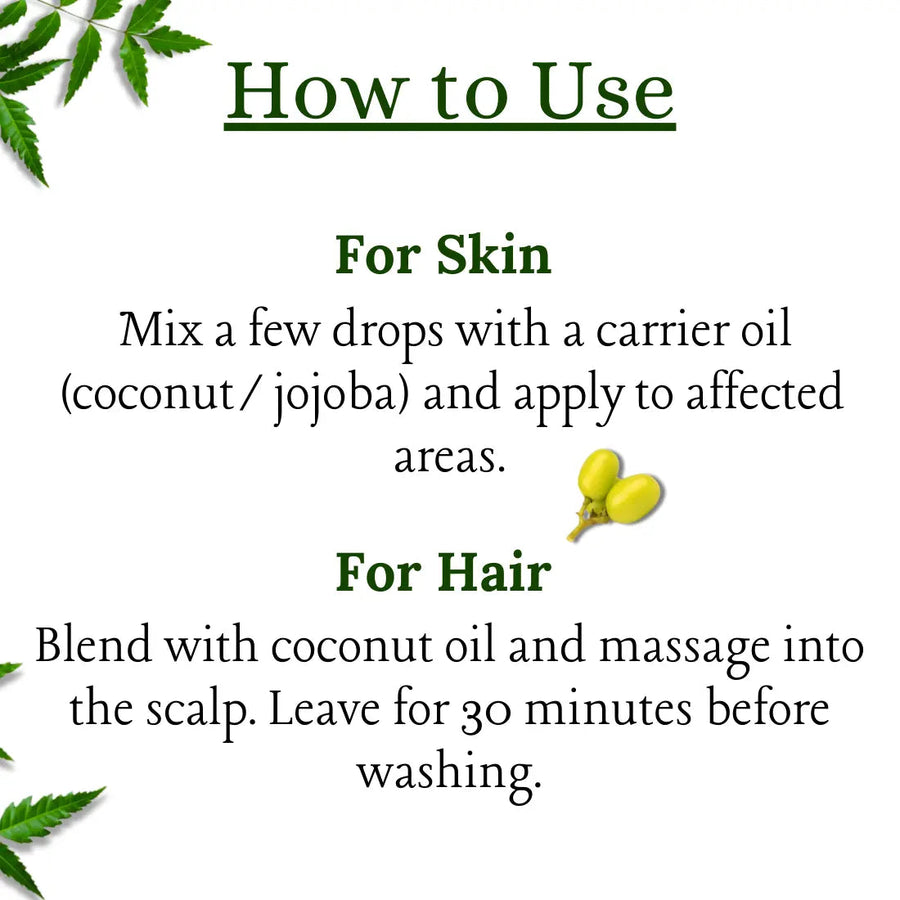 How to Use

For Skin

Mix a few drops with a carrier oil (coconut/ jojoba) and apply to affected areas.

For Hair

Blend with coconut oil and massage into the scalp. Leave for 30 minutes before washing.