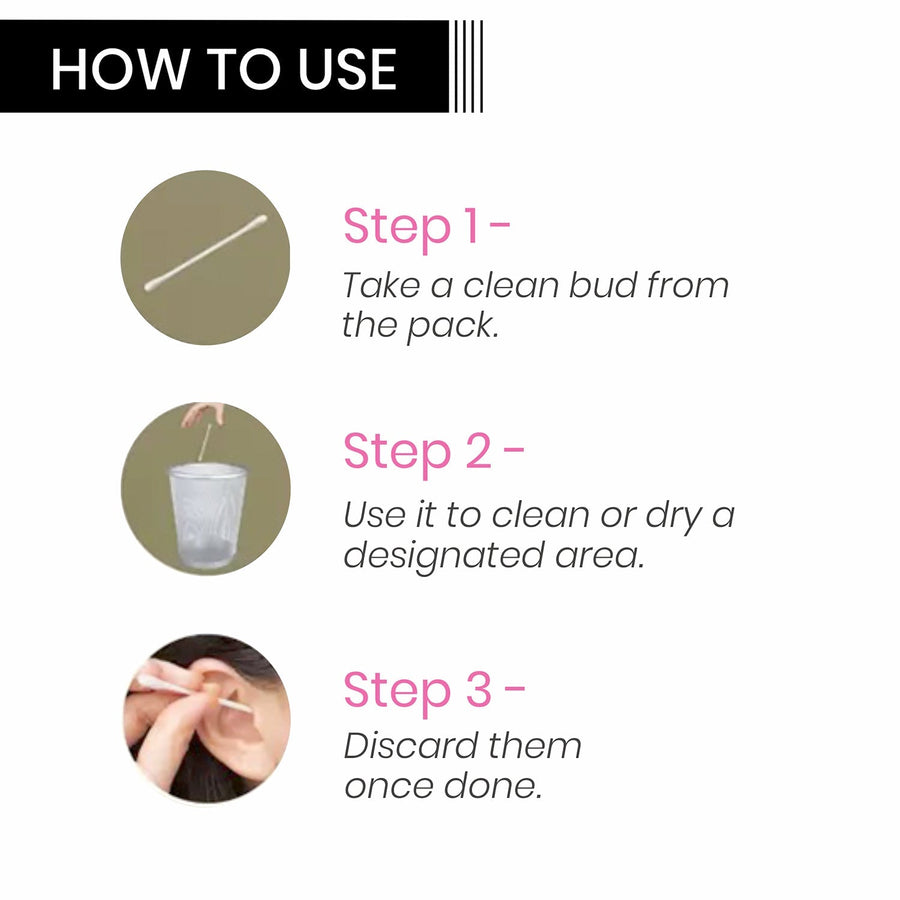 HOW TO USE

Step 1 -
Take a clean bud from the pack.

Step 2 -
Use it to clean or dry a designated area.

Step 3 -
Discard them once done.