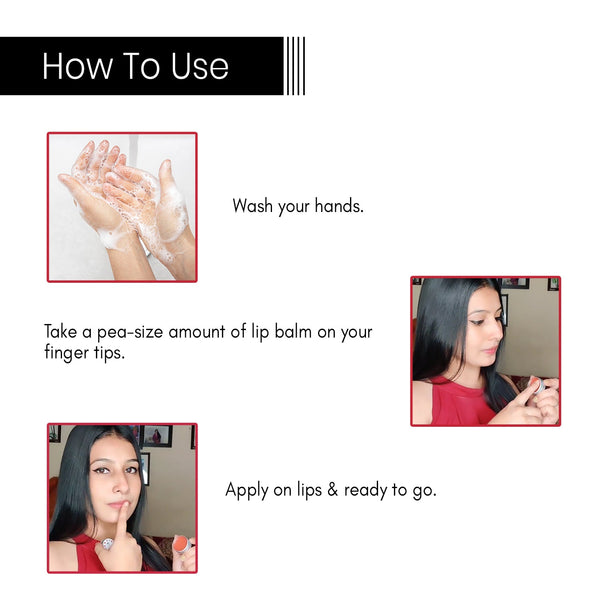 How To Use

Wash your hands.

Take a pea-size amount of lip balm on your finger tips.

Apply on lips & ready to go.