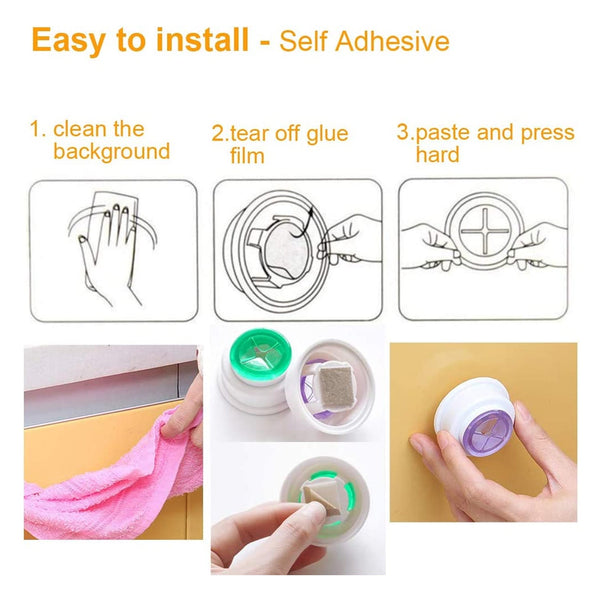 Easy to install - Self Adhesive

1. clean the background

2.tear off glue film

3.paste and press hard