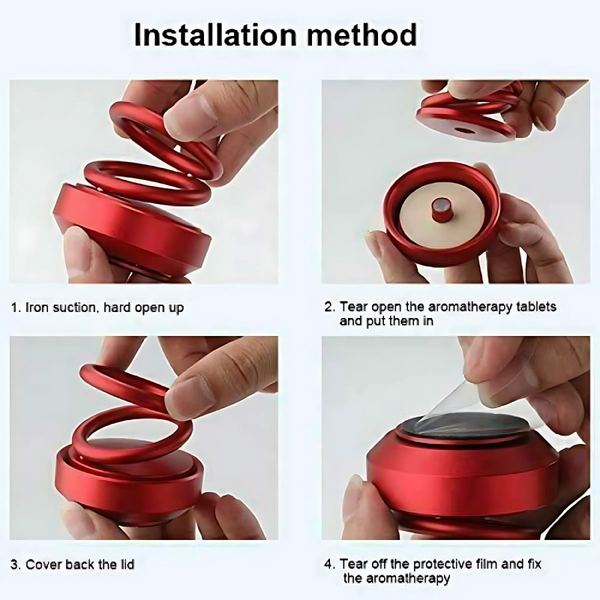 Installation method

1. Iron suction, hard open up

2. Tear open the aromatherapy tablets and put them in

3. Cover back the lid

4. Tear off the protective film and fix the aromatherapy