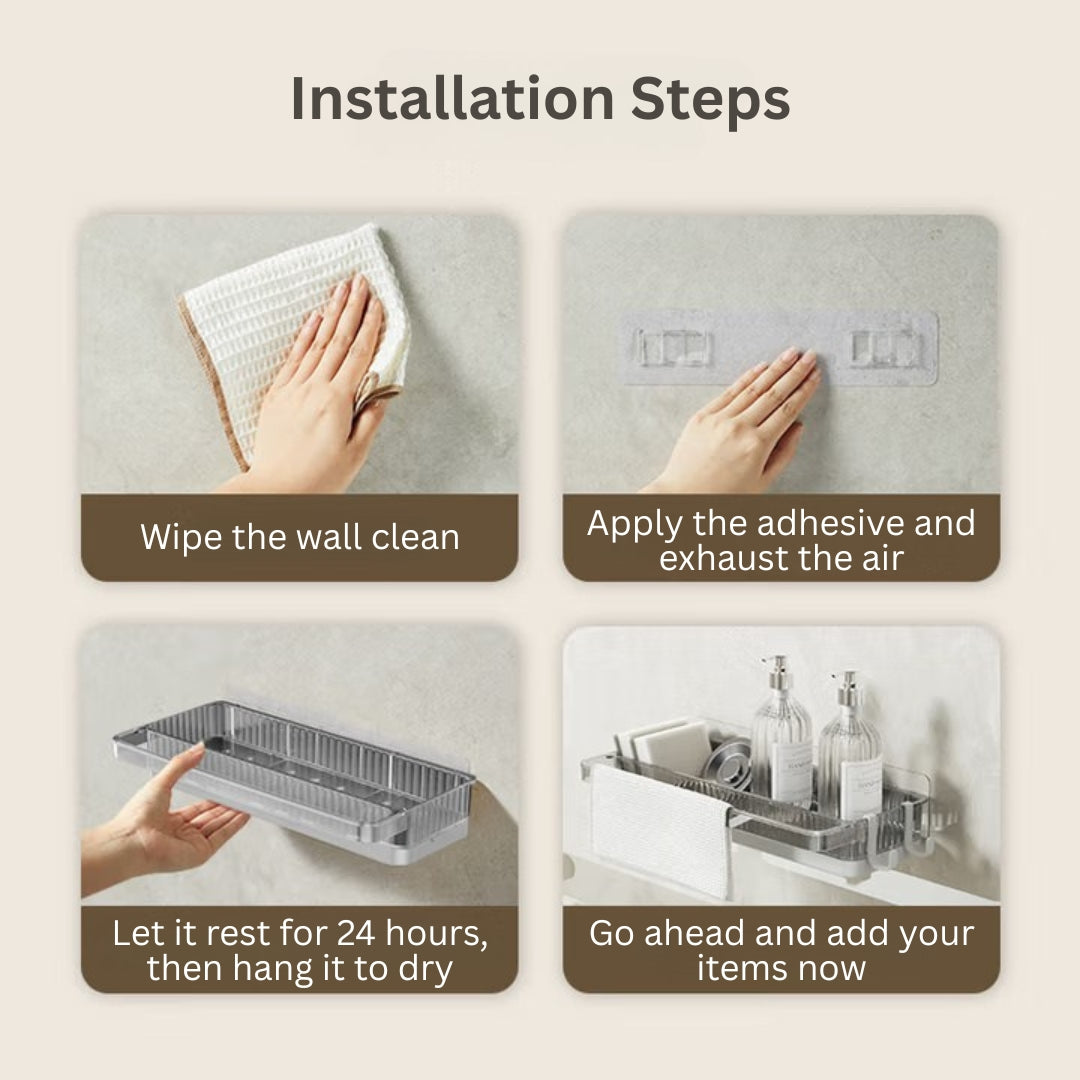 Installation Steps

Wipe the wall clean

Apply the adhesive and exhaust the air

Let it rest for 24 hours, then hang it to dry

Go ahead and add your items now