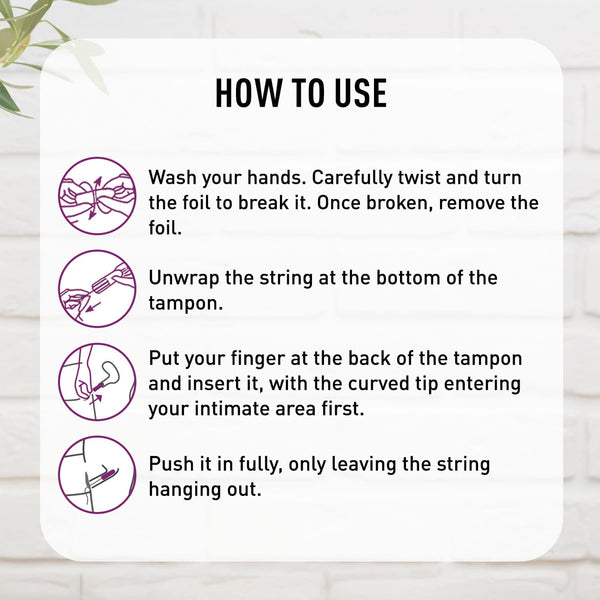 HOW TO USE

Wash your hands. Carefully twist and turn the foil to break it. Once broken, remove the foil.

Unwrap the string at the bottom of the tampon.

Put your finger at the back of the tampon and insert it, with the curved tip entering your intimate area first.

Push it in fully, only leaving the string hanging out.