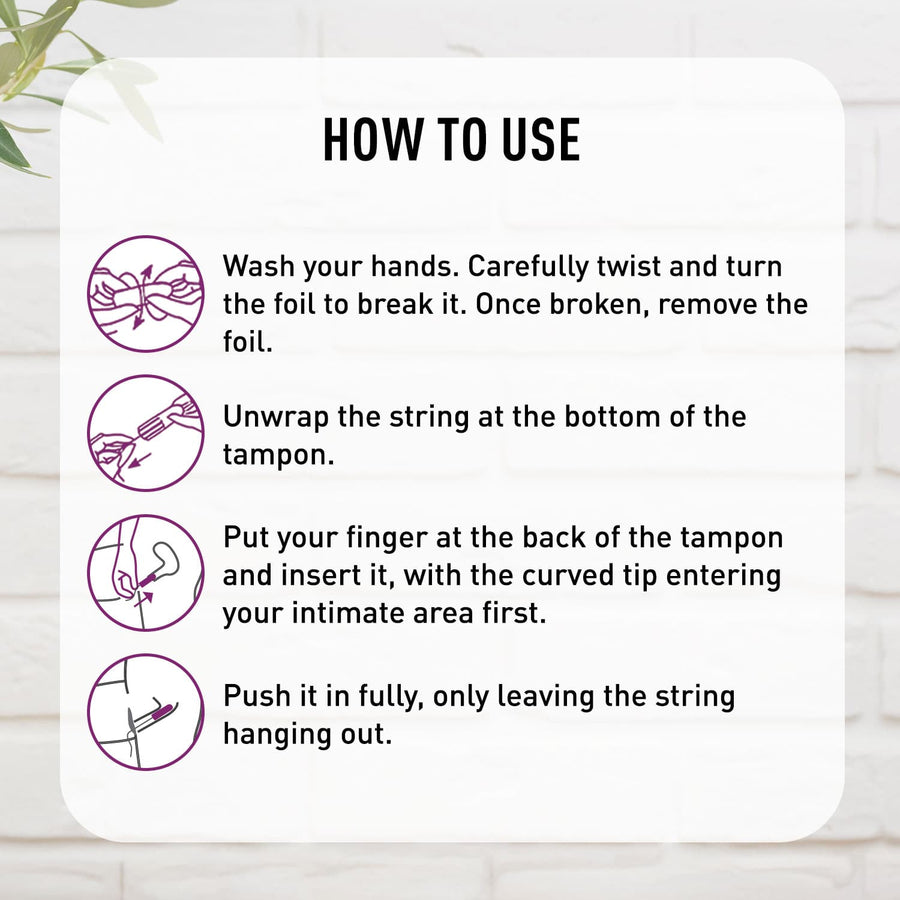 HOW TO USE

Wash your hands. Carefully twist and turn the foil to break it. Once broken, remove the foil.

Unwrap the string at the bottom of the tampon.

Put your finger at the back of the tampon and insert it, with the curved tip entering your intimate area first.

Push it in fully, only leaving the string hanging out.